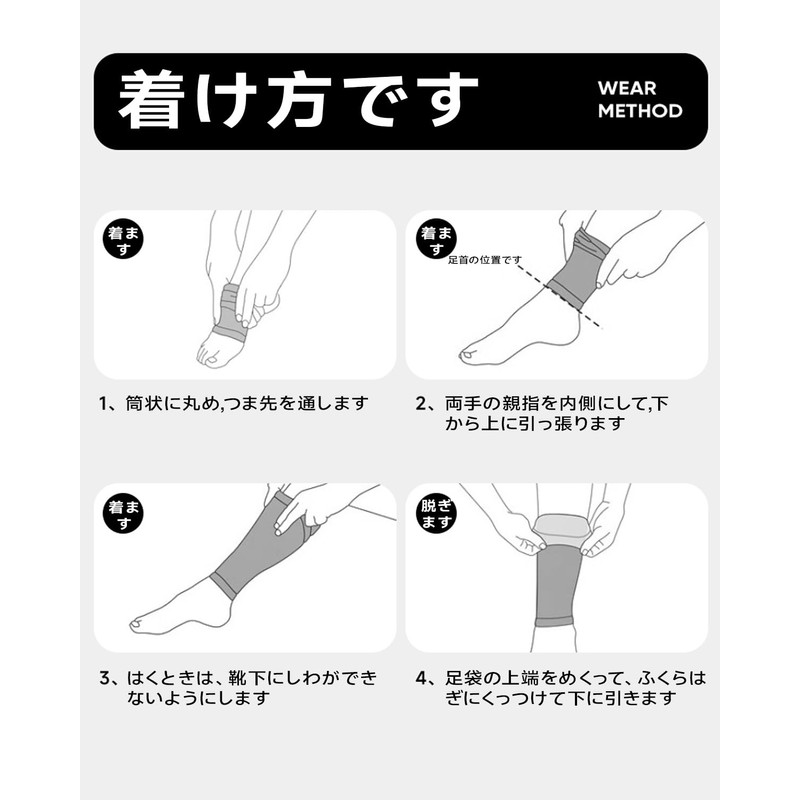 着け方です

WEAR METHOD

着ます

1、筒状に丸め,つま先を通します

着ます

足首の位置です

2、両手の親指を内側にして,下から上に引っ張ります

着ます

3、はくときは、靴下にしわができないようにします

脱ぎます

4、足袋の上端をめくって、ふくらはぎにくっつけて下に引きます