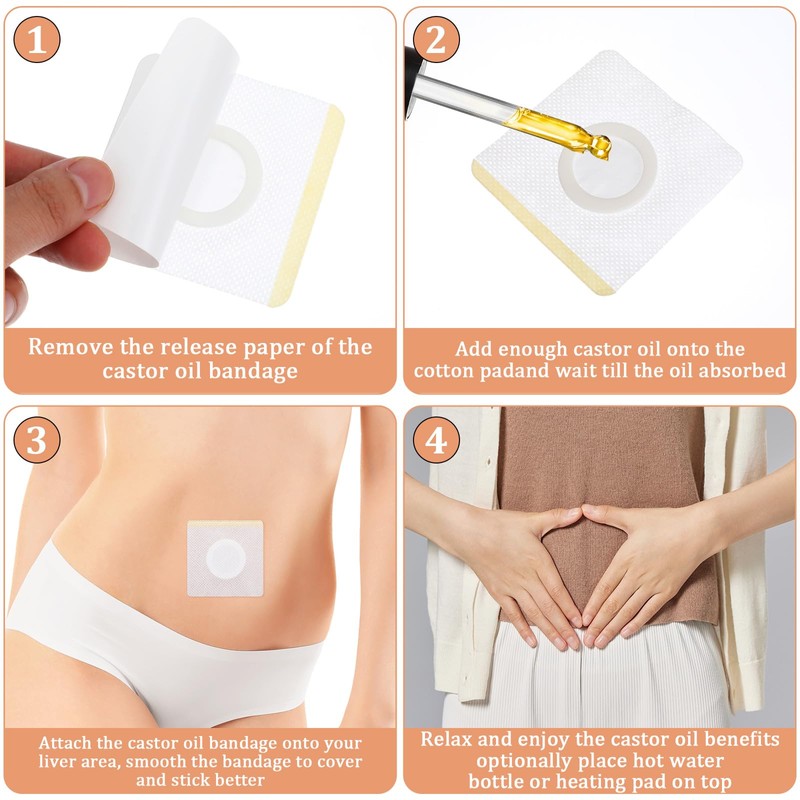 1

Remove the release paper of the castor oil bandage

2

Add enough castor oil onto the cotton padand wait till the oil absorbed

3

Attach the castor oil bandage onto your liver area, smooth the bandage to cover and stick better

4

Relax and enjoy the castor oil benefits optionally place hot water bottle or heating pad on top