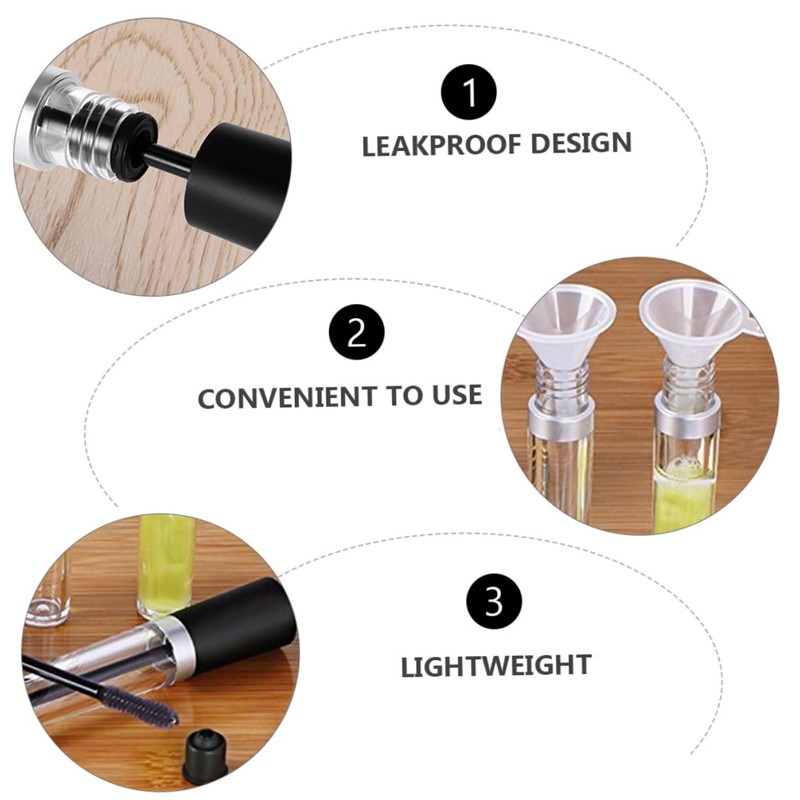 1
LEAKPROOF DESIGN

2
CONVENIENT TO USE

3
LIGHTWEIGHT