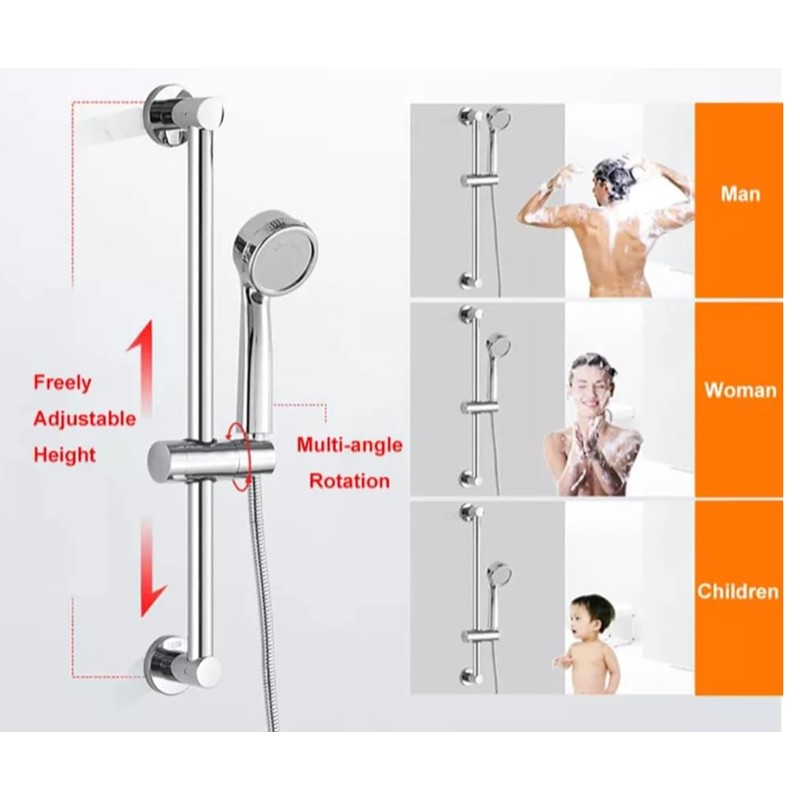 Freely Adjustable Height

Multi-angle Rotation

Man

Woman

Children