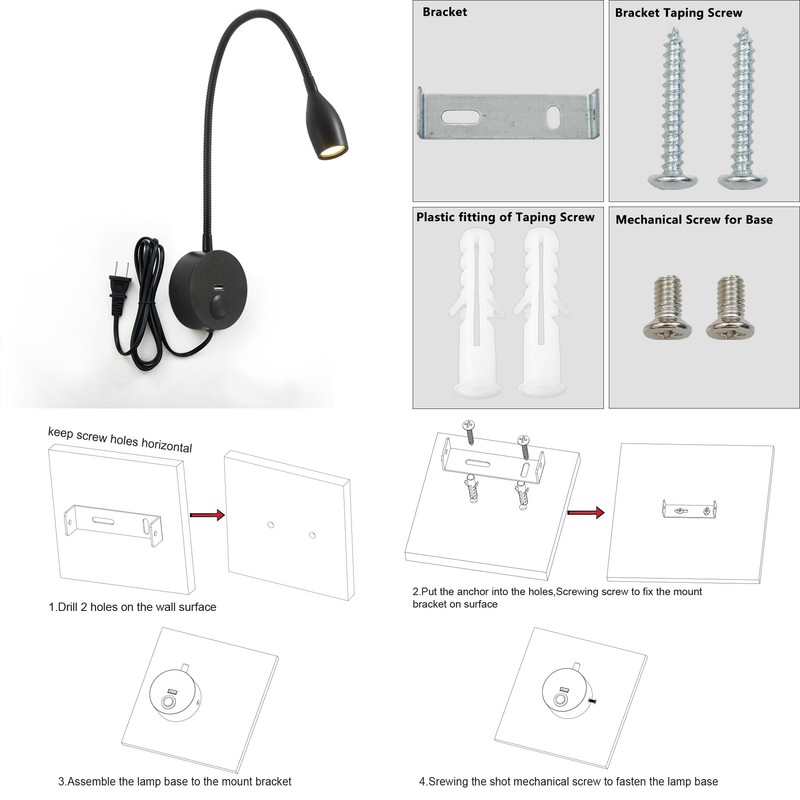 Bracket

Bracket Taping Screw

Plastic fitting of Taping Screw

Mechanical Screw for Base

keep screw holes horizontal

1.Drill 2 holes on the wall surface

2.Put the anchor into the holes,Screwing screw to fix the mount bracket on surface

3.Assemble the lamp base to the mount bracket

4.Srewing the shot mechanical screw to fasten the lamp base