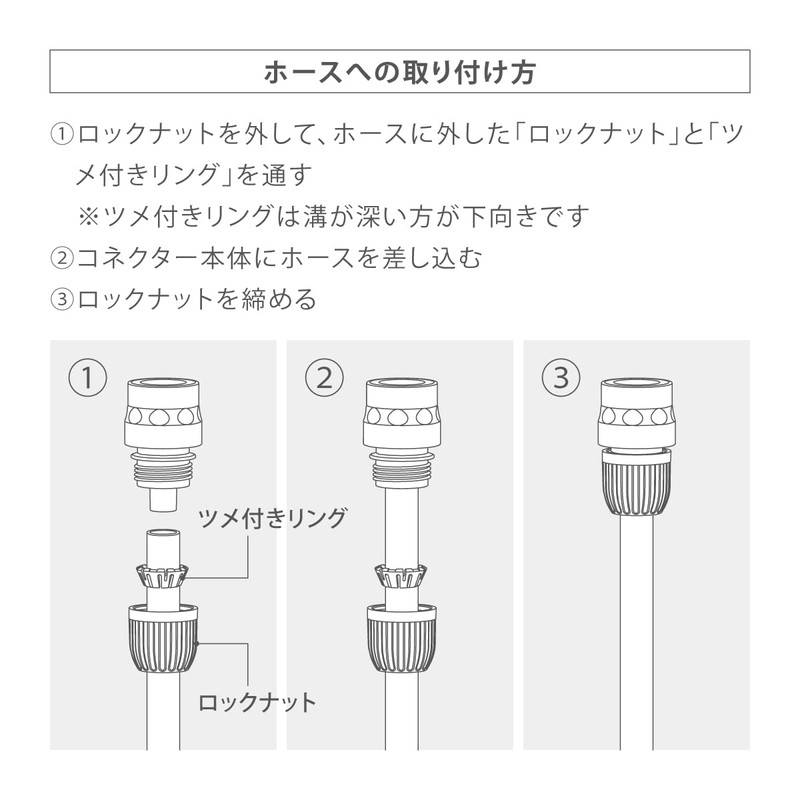 ホースへの取り付け方

①ロックナットを外して、ホースに外した「ロックナット」と「ツメ付きリング」を通す
※ツメ付きリングは溝が深い方が下向きです
②コネクター本体にホースを差し込む
③ロックナットを締める

①

ツメ付きリング

ロックナット

②

③