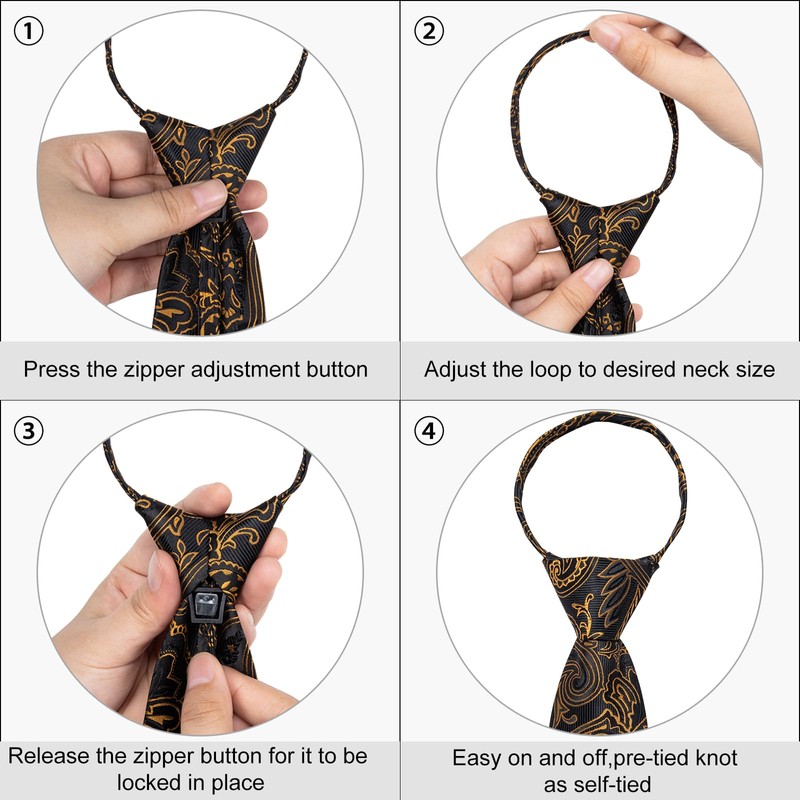 ①

Press the zipper adjustment button

②

Adjust the loop to desired neck size

③

Release the zipper button for it to be locked in place

④

Easy on and off,pre-tied knot as self-tied