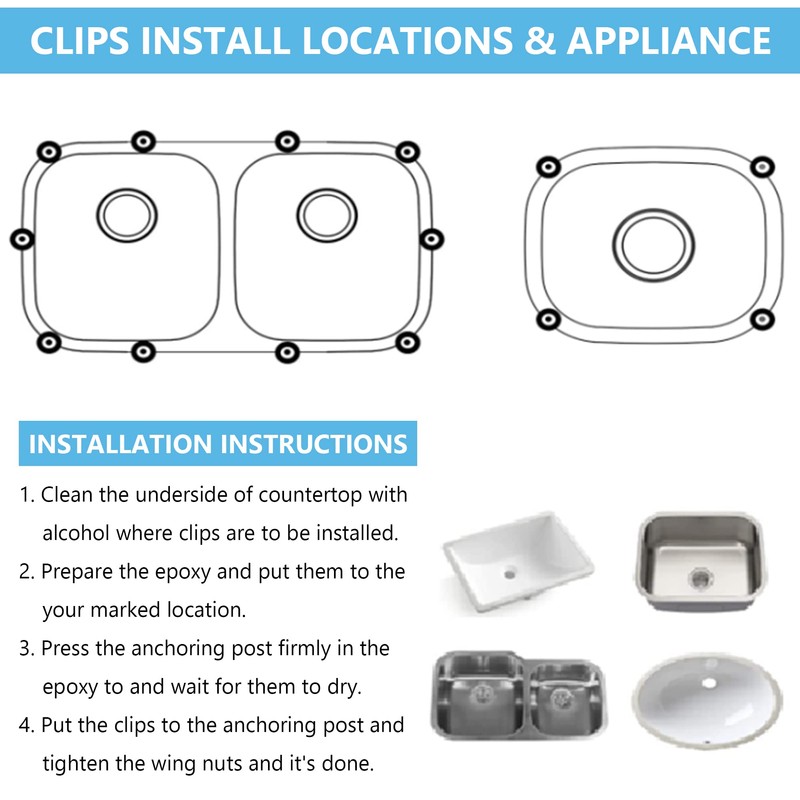 CLIPS INSTALL LOCATIONS & APPLIANCE

INSTALLATION INSTRUCTIONS

1. Clean the underside of countertop with alcohol where clips are to be installed.
2. Prepare the epoxy and put them to the your marked location.
3. Press the anchoring post firmly in the epoxy to and wait for them to dry.
4. Put the clips to the anchoring post and tighten the wing nuts and it's done.