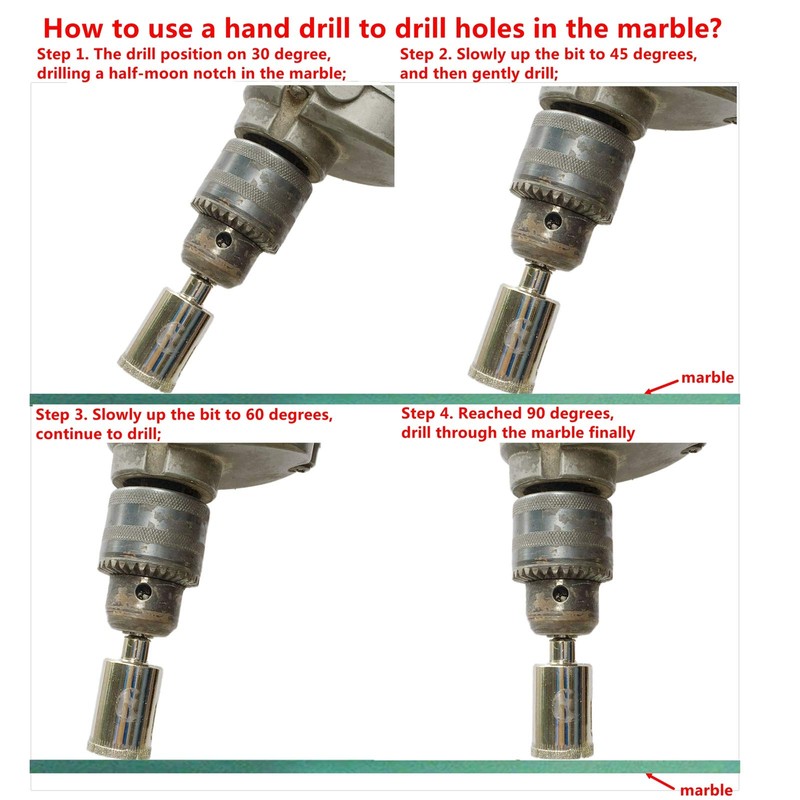 How to use a hand drill to drill holes in the marble?

Step 1. The drill position on 30 degree, drilling a half-moon notch in the marble;

Step 2. Slowly up the bit to 45 degrees, and then gently drill;

marble

Step 3. Slowly up the bit to 60 degrees, continue to drill;

Step 4. Reached 90 degrees, drill through the marble finally

marble