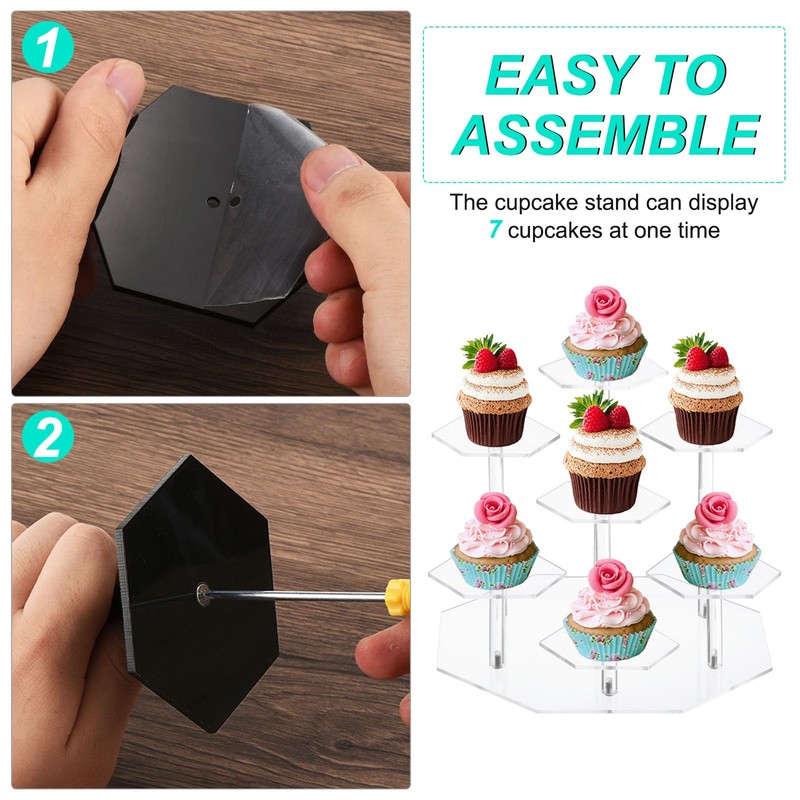 1

2

EASY TO ASSEMBLE

The cupcake stand can display 7 cupcakes at one time