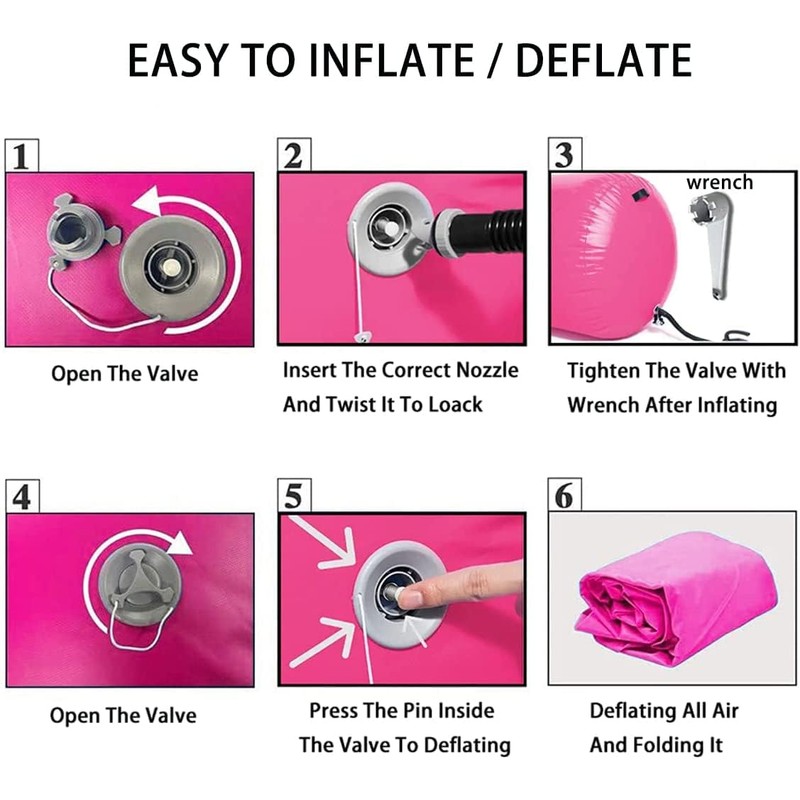 EASY TO INFLATE / DEFLATE

1

Open The Valve

2

Insert The Correct Nozzle And Twist It To Loack

3

wrench

Tighten The Valve With Wrench After Inflating

4

Open The Valve

5

Press The Pin Inside The Valve To Deflating

6

Deflating All Air And Folding It