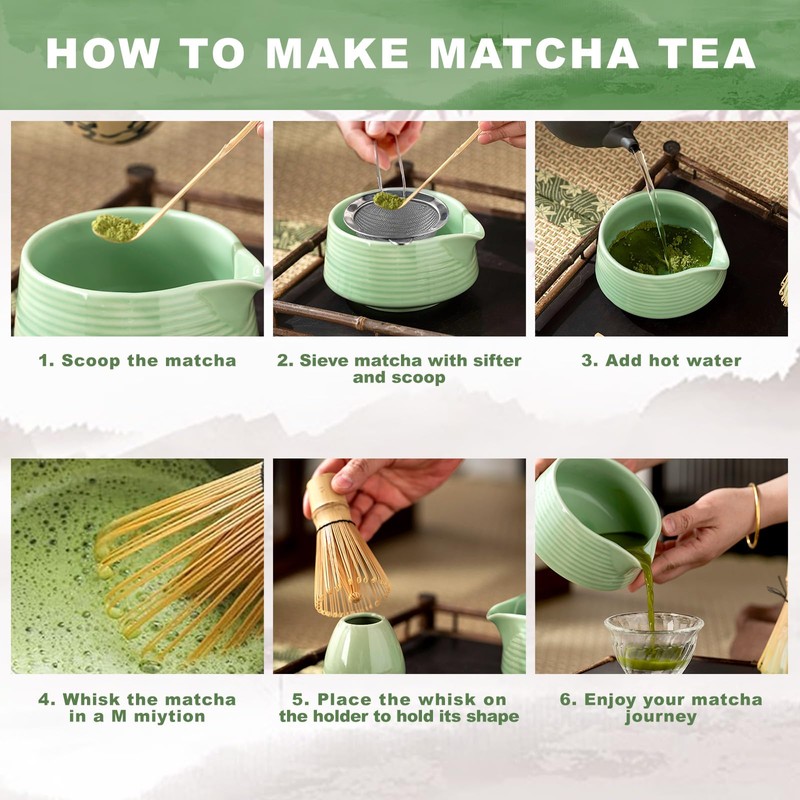 HOW TO MAKE MATCHA TEA

1. Scoop the matcha

2. Sieve matcha with sifter and scoop

3. Add hot water

4. Whisk the matcha in a M miytion

5. Place the whisk on the holder to hold its shape

6. Enjoy your matcha journey