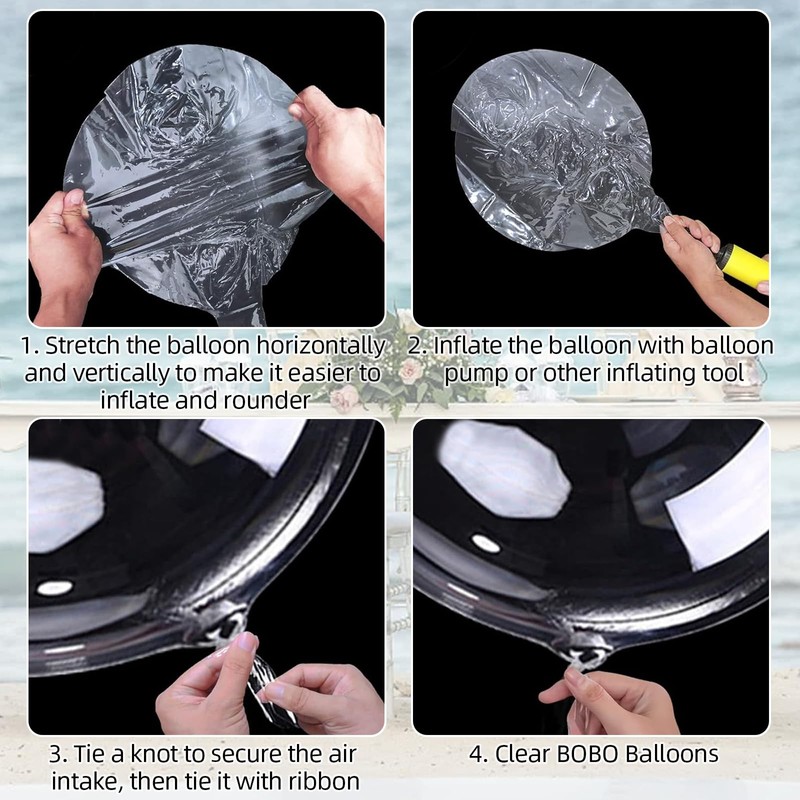 1. Stretch the balloon horizontally and vertically to make it easier to inflate and rounder

2. Inflate the balloon with balloon pump or other inflating tool

3. Tie a knot to secure the air intake, then tie it with ribbon

4. Clear BOBO Balloons