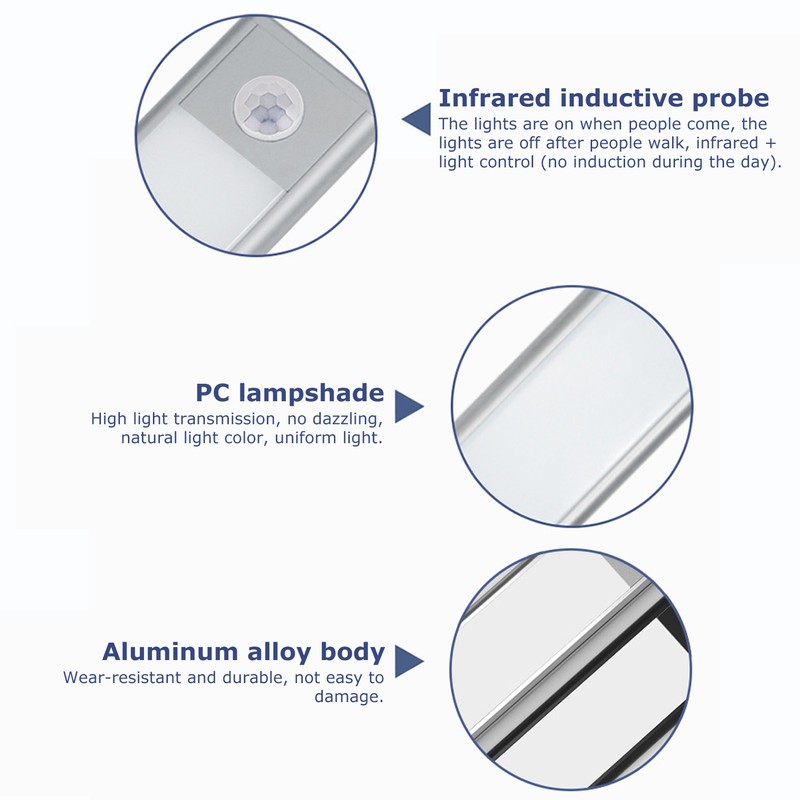 Infrared inductive probe
The lights are on when people come, the lights are off after people walk, infrared + light control (no induction during the day).

PC lampshade
High light transmission, no dazzling, natural light color, uniform light.

Aluminum alloy body
Wear-resistant and durable, not easy to damage.