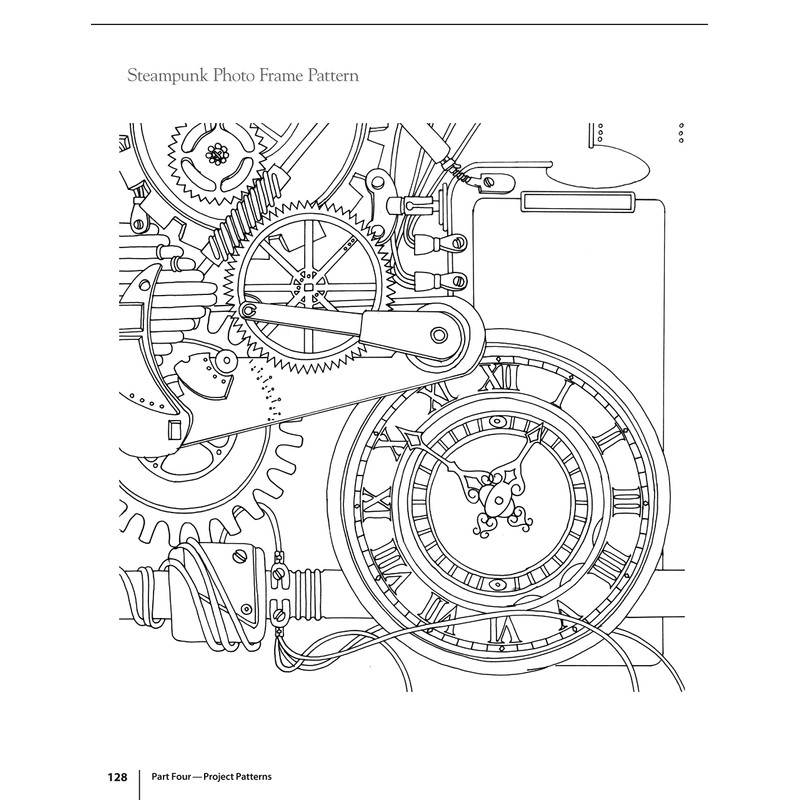 Steampunk Photo Frame Pattern

XII

128 | Part Four — Project Patterns