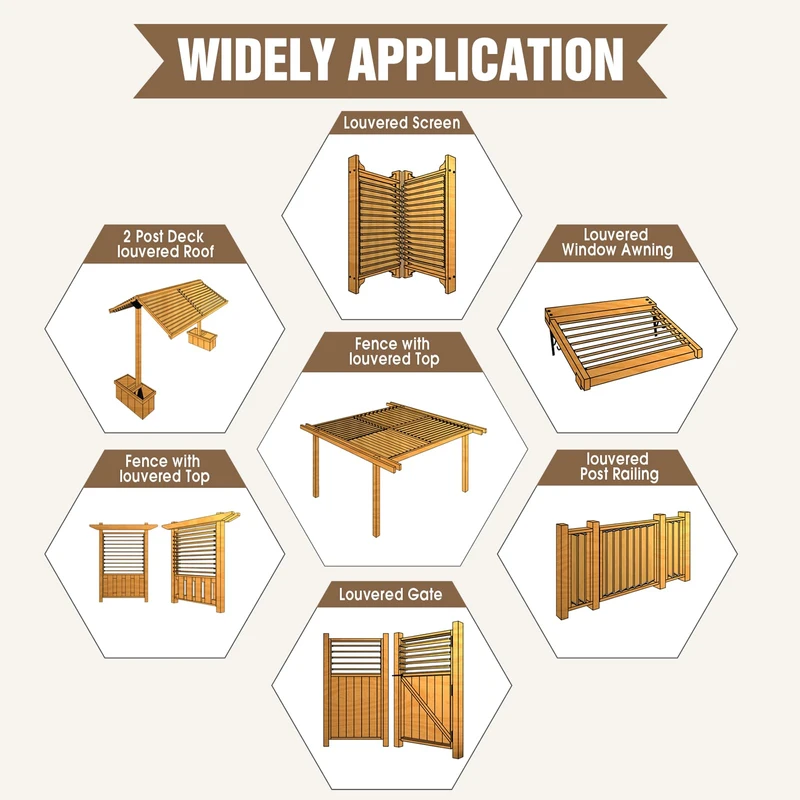 WIDELY APPLICATION

Louvered Screen

2 Post Deck louvered Roof

Louvered Window Awning

Fence with louvered Top

Fence with louvered Top

louvered Post Railing

Louvered Gate