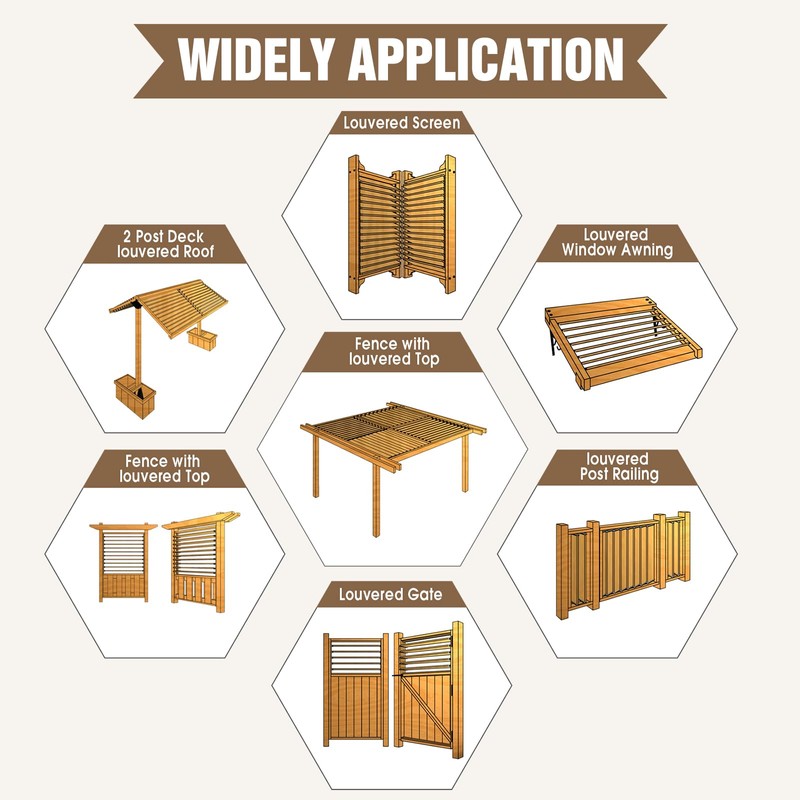 WIDELY APPLICATION

Louvered Screen

2 Post Deck louvered Roof

Louvered Window Awning

Fence with louvered Top

Fence with louvered Top

louvered Post Railing

Louvered Gate