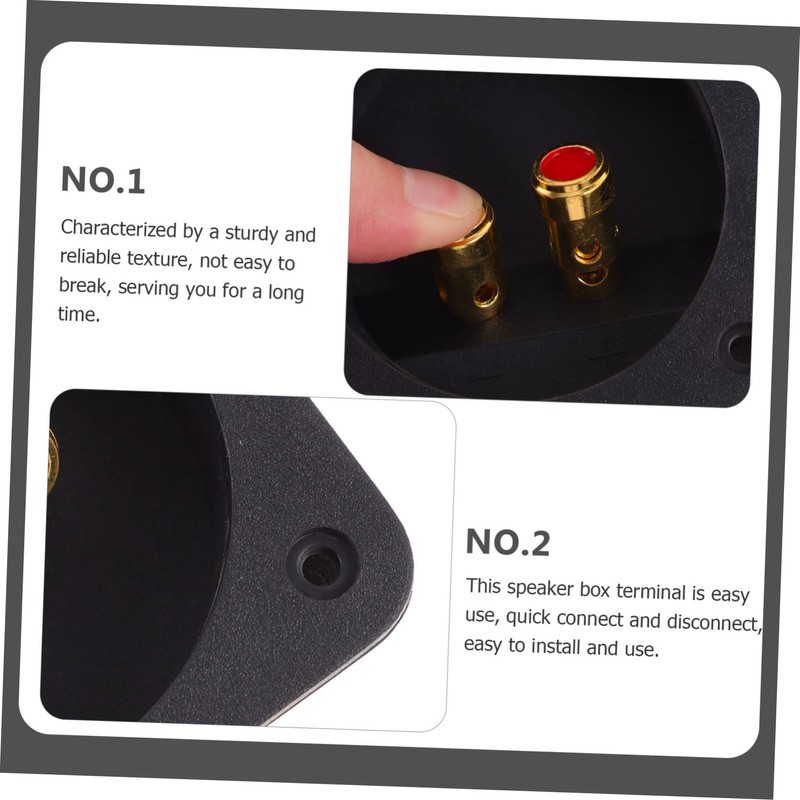 NO.1

Characterized by a sturdy and reliable texture, not easy to break, serving you for a long time.

NO.2

This speaker box terminal is easy use, quick connect and disconnect, easy to install and use.