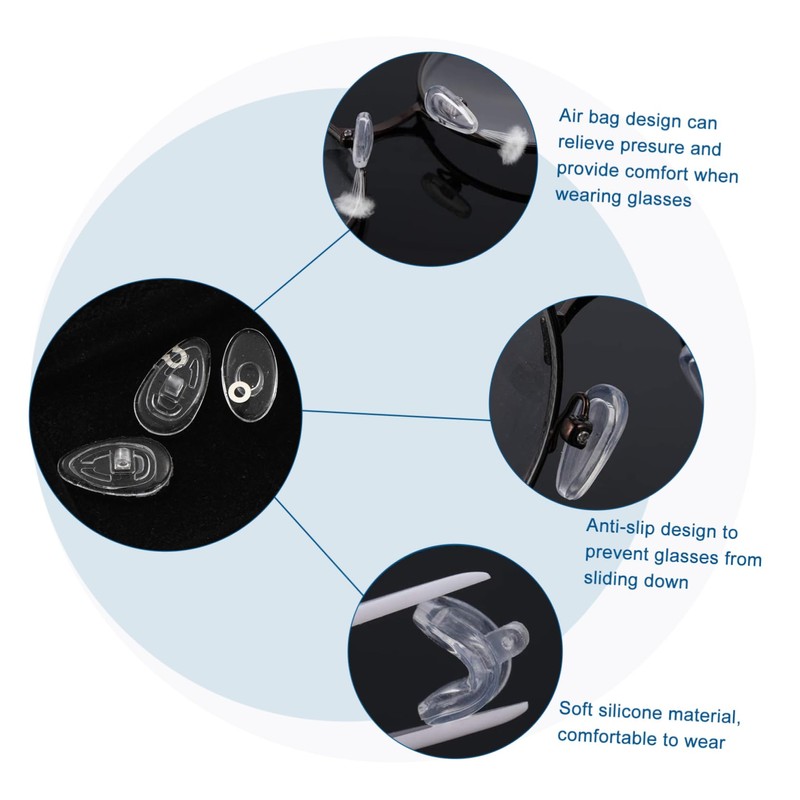 Air bag design can relieve presure and provide comfort when wearing glasses

Anti-slip design to prevent glasses from sliding down

Soft silicone material, comfortable to wear