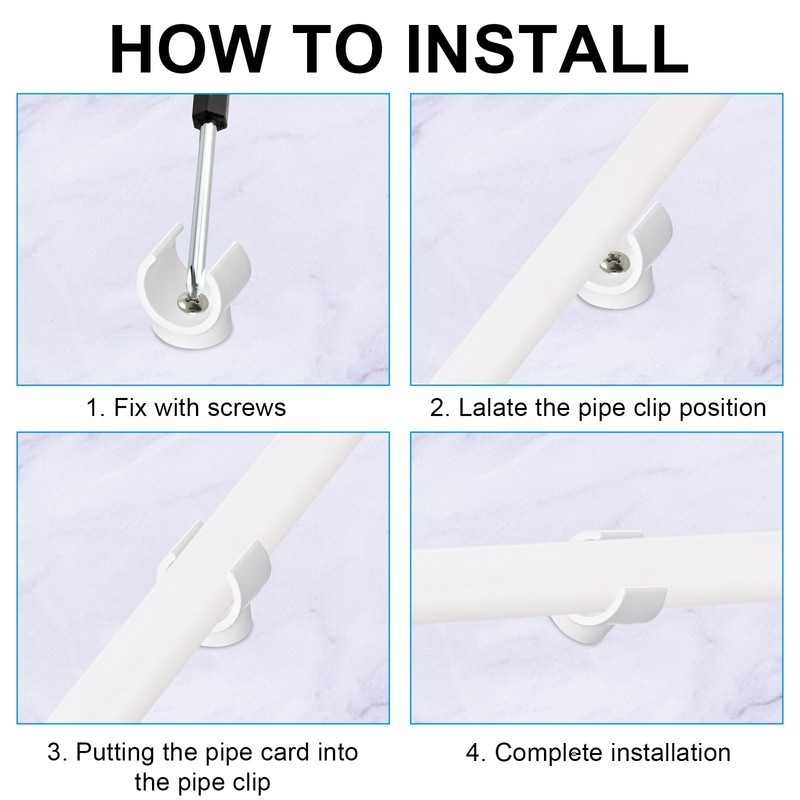 HOW TO INSTALL

1. Fix with screws

2. Lalate the pipe clip position

3. Putting the pipe card into the pipe clip

4. Complete installation