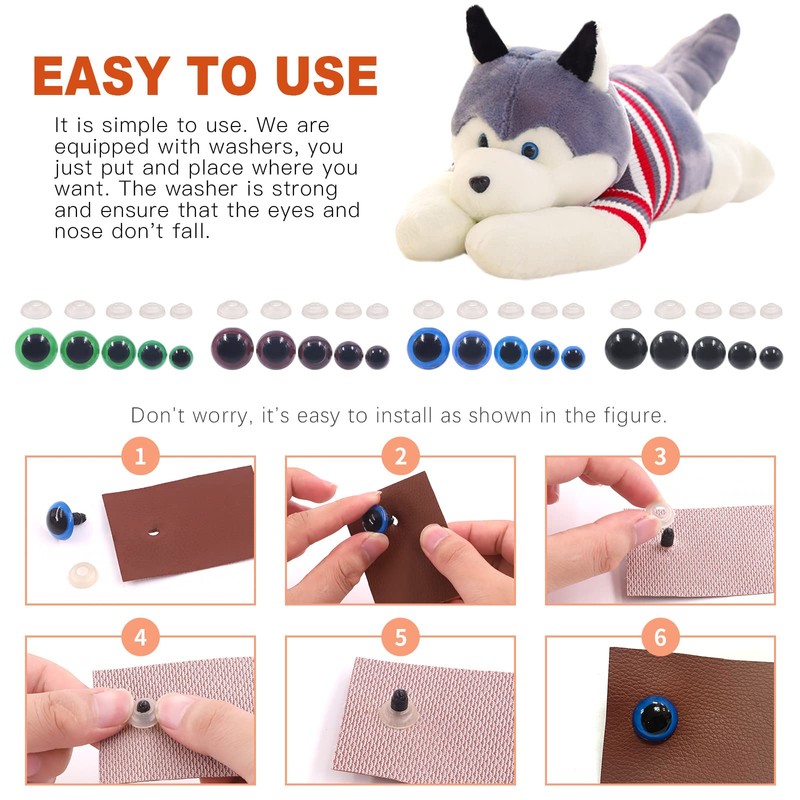 EASY TO USE

It is simple to use. We are equipped with washers, you just put and place where you want. The washer is strong and ensure that the eyes and nose don't fall.

Don't worry, it's easy to install as shown in the figure.

1

2

3

4

5

6