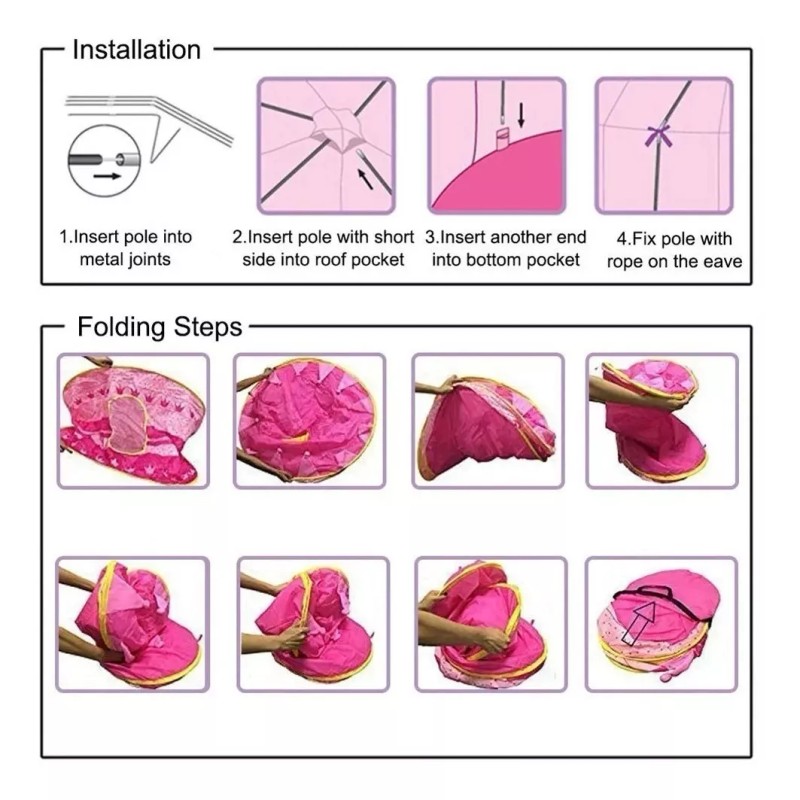 Installation

1.Insert pole into metal joints

2.Insert pole with short side into roof pocket

3.Insert another end into bottom pocket

4.Fix pole with rope on the eave

Folding Steps