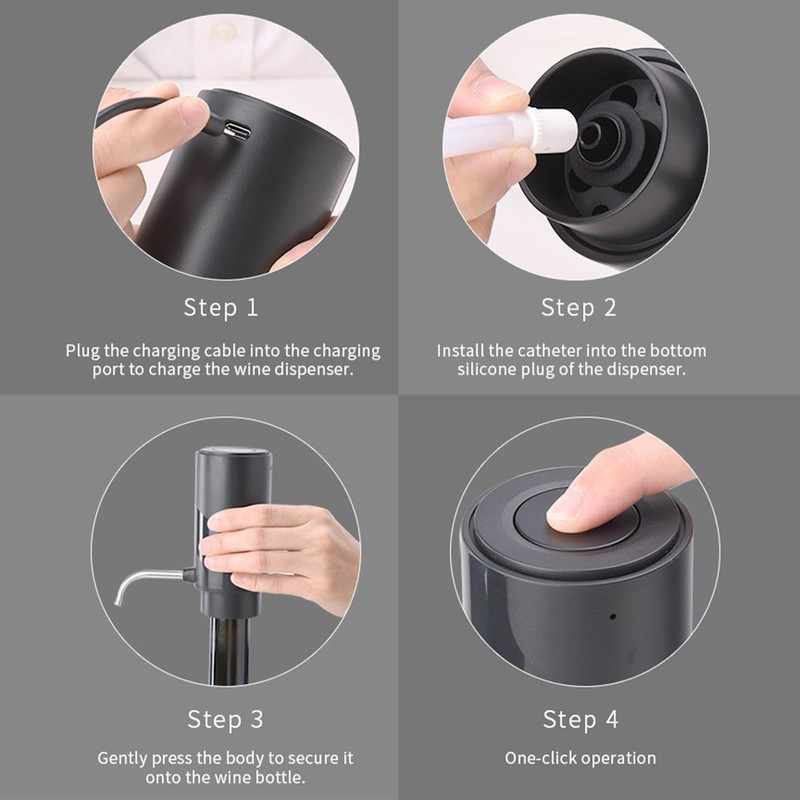 Step 1

Plug the charging cable into the charging port to charge the wine dispenser.

Step 2

Install the catheter into the bottom silicone plug of the dispenser.

Step 3

Gently press the body to secure it onto the wine bottle.

Step 4

One-click operation