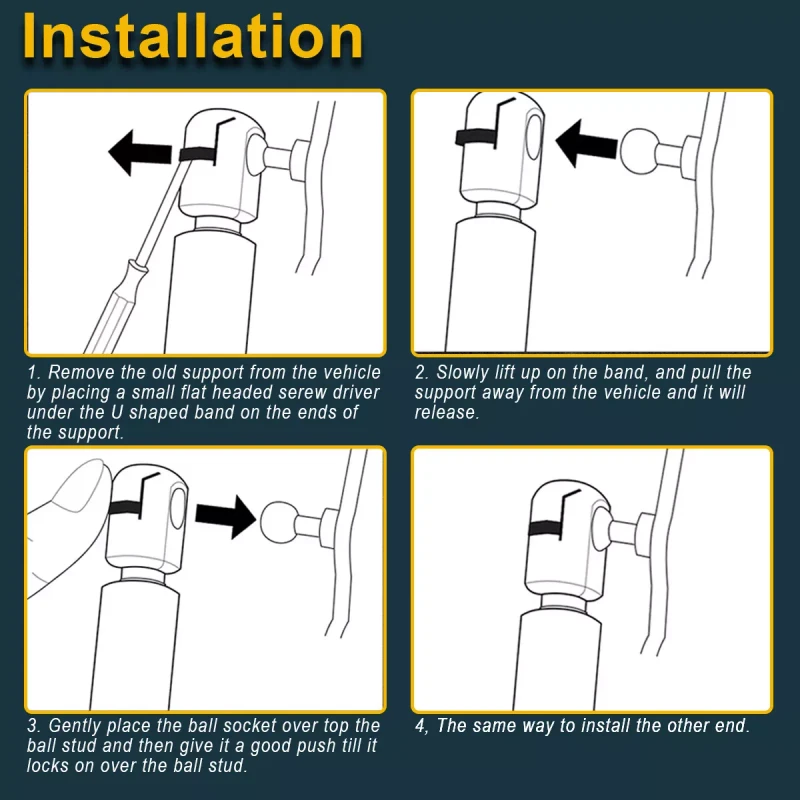 Installation

1. Remove the old support from the vehicle by placing a small flat headed serew driver under the U shaped band on the ends of the support.

2. Slowly lift up on the band, and pull the support away from the vehicle and it will release.

3. Gently place the ball socket over top the ball stud and then give it a good push till it locks on over the ball stud.

4, The same way to install the other end.