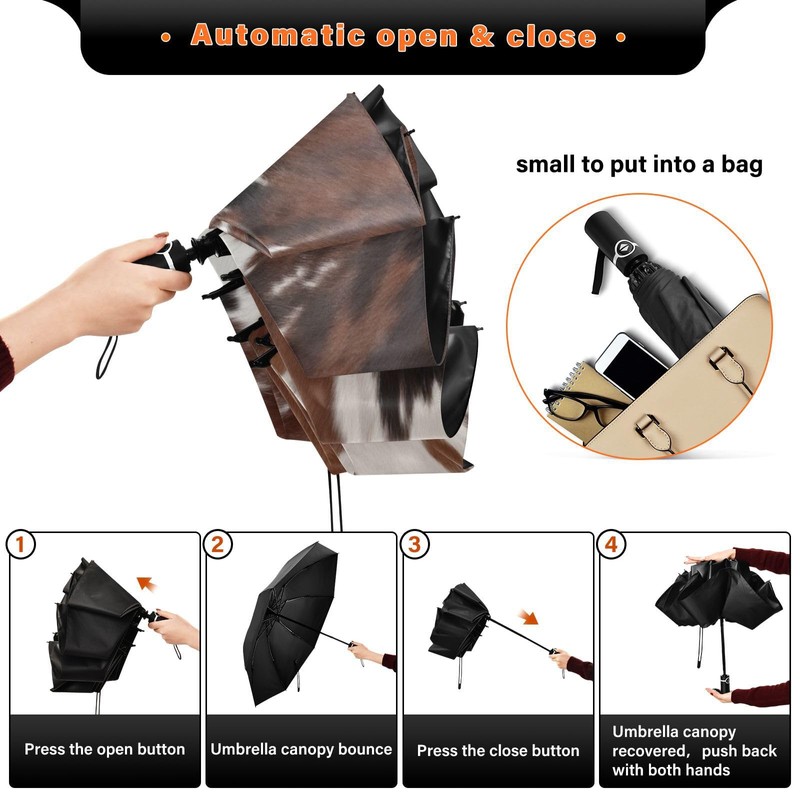 • Automatic open & close •

small to put into a bag

1
Press the open button

2
Umbrella canopy bounce

3
Press the close button

4
Umbrella canopy recovered， push back with both hands