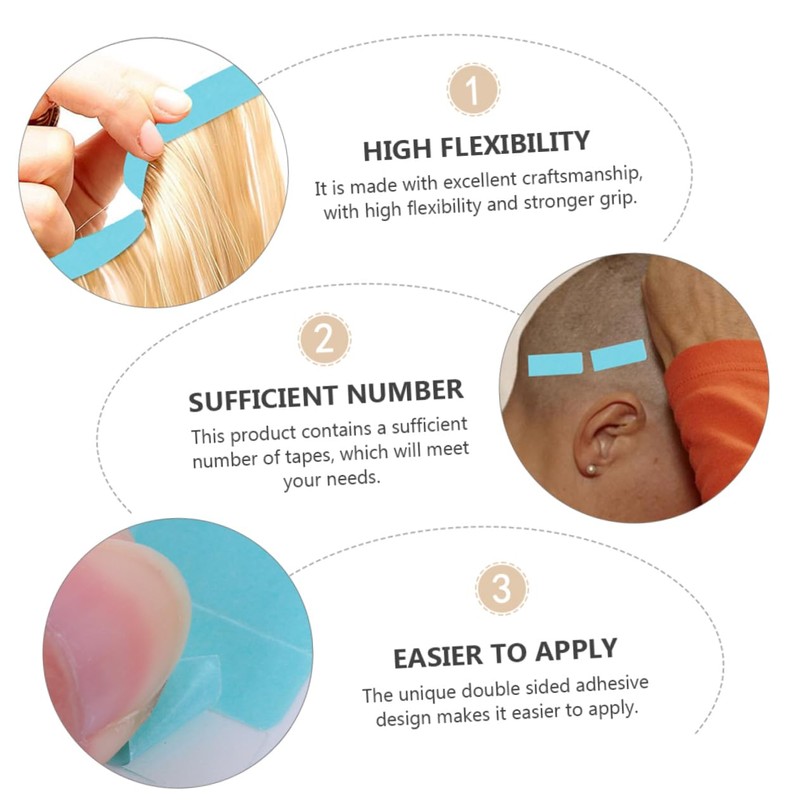 1

HIGH FLEXIBILITY

It is made with excellent craftsmanship, with high flexibility and stronger grip.

2

SUFFICIENT NUMBER

This product contains a sufficient number of tapes, which will meet your needs.

3

EASIER TO APPLY

The unique double sided adhesive design makes it easier to apply.