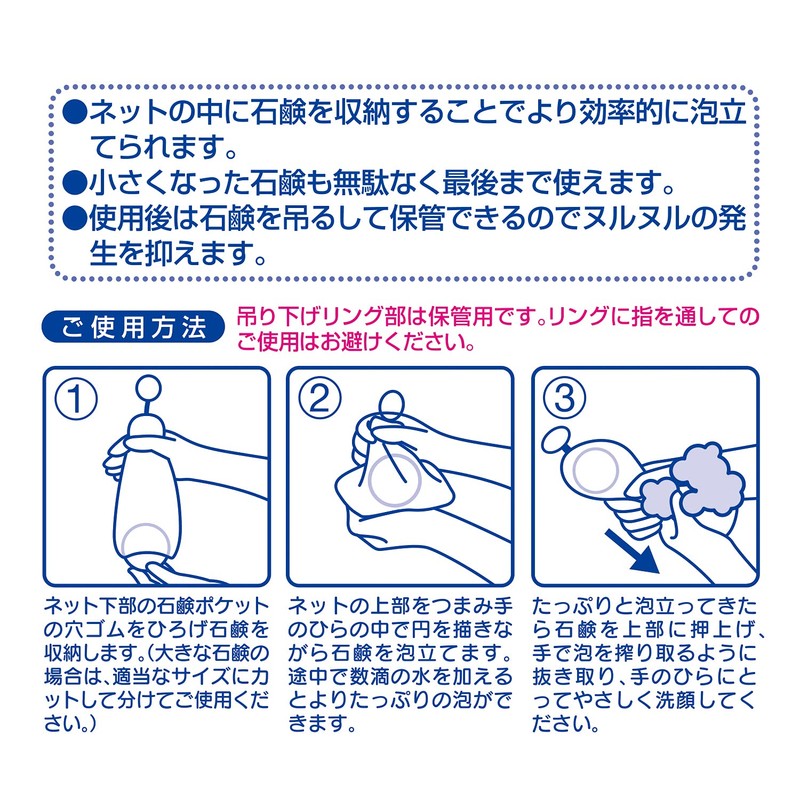 ●ネットの中に石鹸を収納することでより効率的に泡立てられます。
●小さくなった石鹸も無駄なく最後まで使えます。
●使用後は石鹸を吊るして保管できるのでヌルヌルの発生を抑えます。

ご使用方法

吊り下げリング部は保管用です。リングに指を通してのご使用はお避けください。

①

ネット下部の石鹸ポケットの穴ゴムをひろげ石鹸を収納します。(大きな石鹸の場合は、適当なサイズにカットして分けてご使用ください。)

②

ネットの上部をつまみ手のひらの中で円を描きながら石鹸を泡立てます。途中で数滴の水を加えるとよりたっぷりの泡ができます。

③

たっぷりと泡立ってきたら石鹸を上部に押上げ、手で泡を搾り取るように抜き取り、手のひらにとってやさしく洗顔してください。