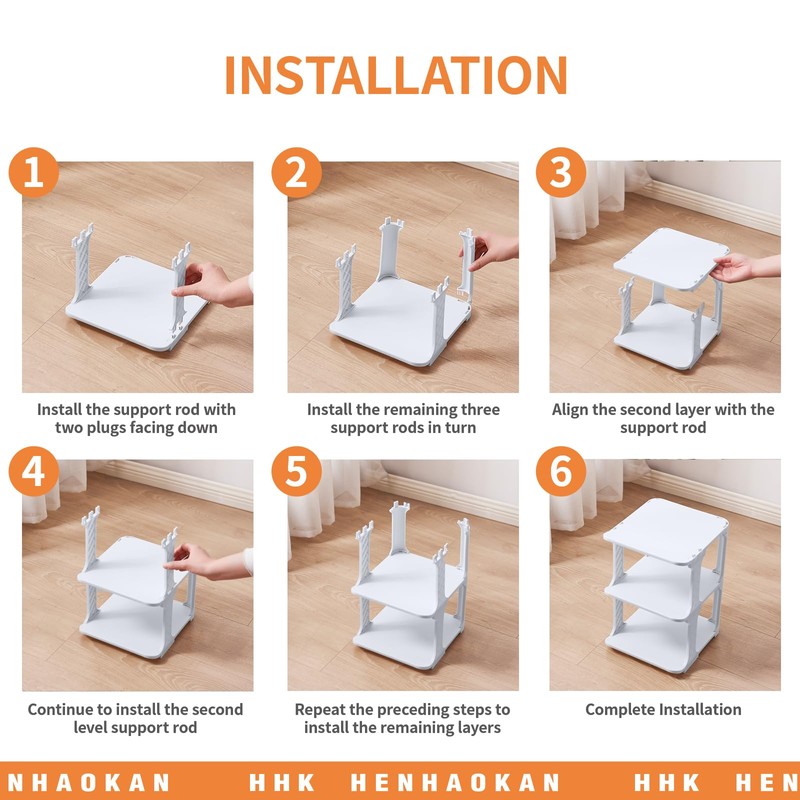 INSTALLATION

1
Install the support rod with two plugs facing down

2
Install the remaining three support rods in turn

3
Align the second layer with the support rod

4
Continue to install the second level support rod

5
Repeat the preceding steps to install the remaining layers

6
Complete Installation

NHAOKAN HHK HENHAOKAN HHK HEN