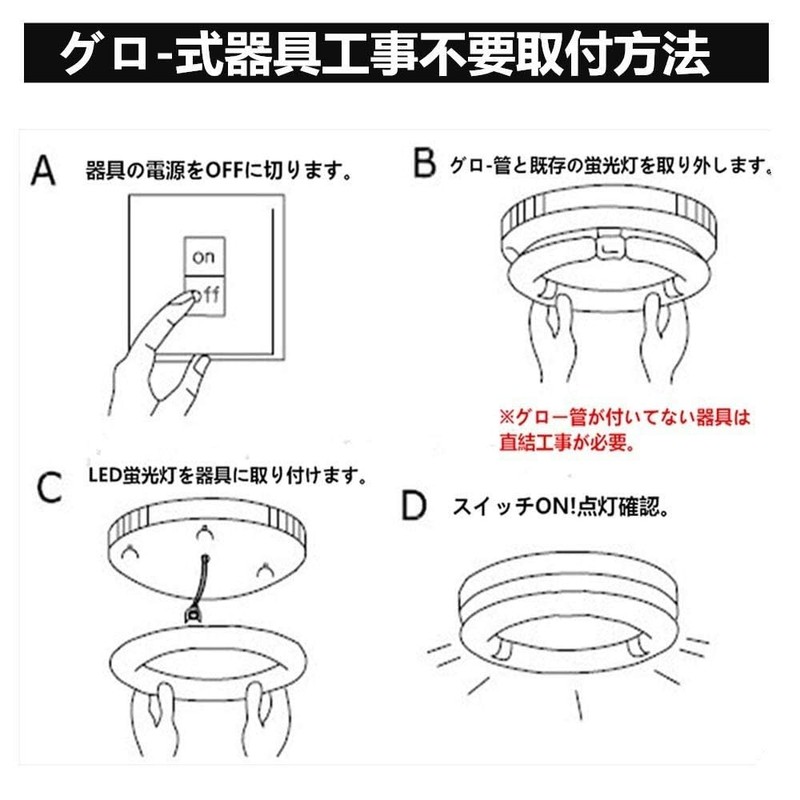 グロ-式器具工事不要取付方法

A 器具の電源をOFFに切ります。

on
off

B グロ-管と既存の蛍光灯を取り外します。

※グロー管が付いてない器具は直結工事が必要。

C LED蛍光灯を器具に取り付けます。

D スイッチON!点灯確認。