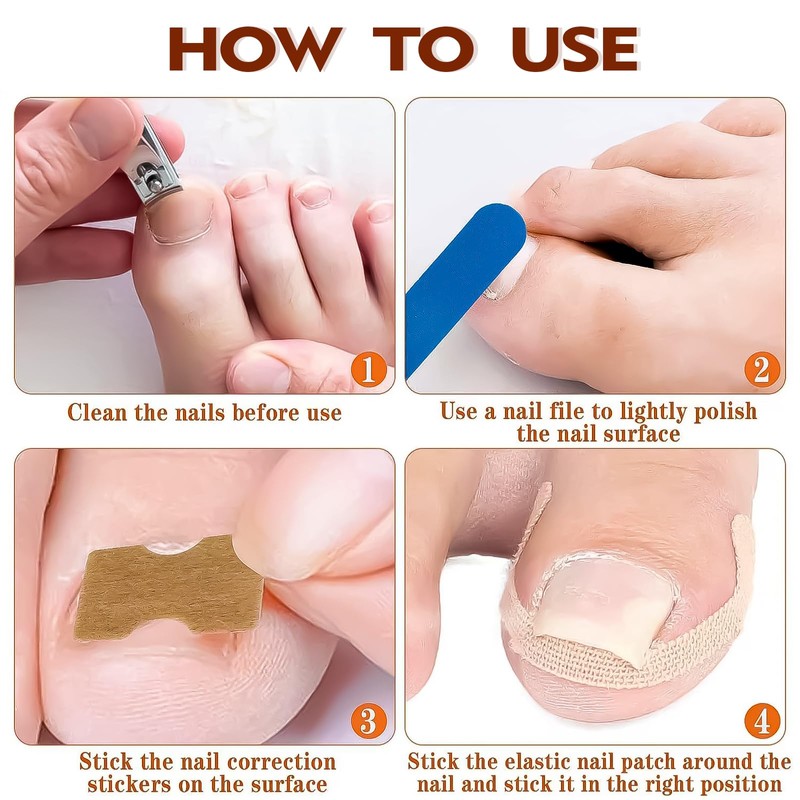 HOW TO USE

1

Clean the nails before use

2

Use a nail file to lightly polish the nail surface

3

Stick the nail correction stickers on the surface

4

Stick the elastic nail patch around the nail and stick it in the right position