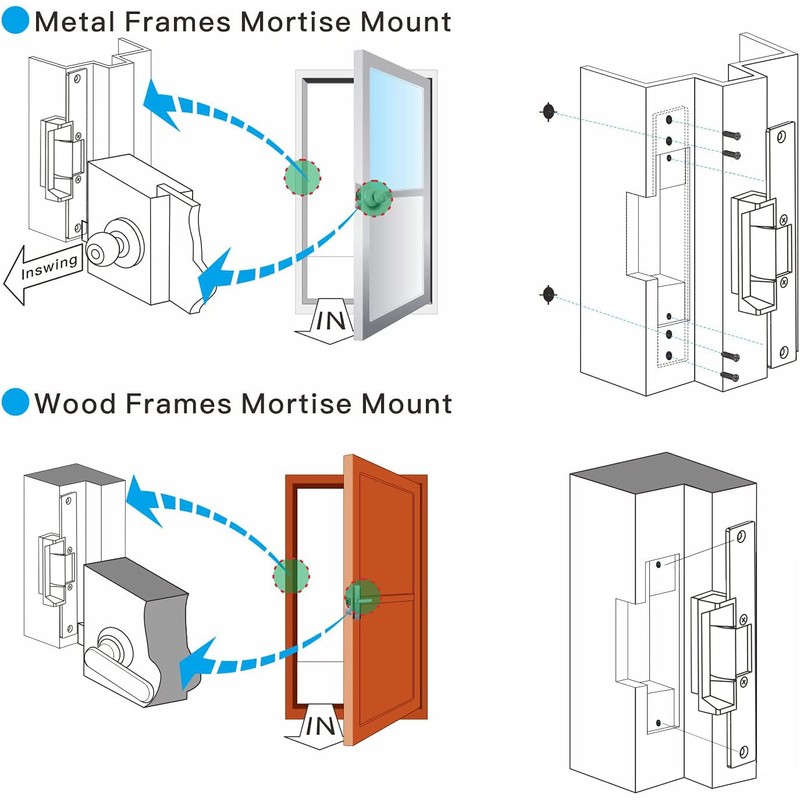 Metal Frames Mortise Mount

Inswing

IN

Wood Frames Mortise Mount

IN