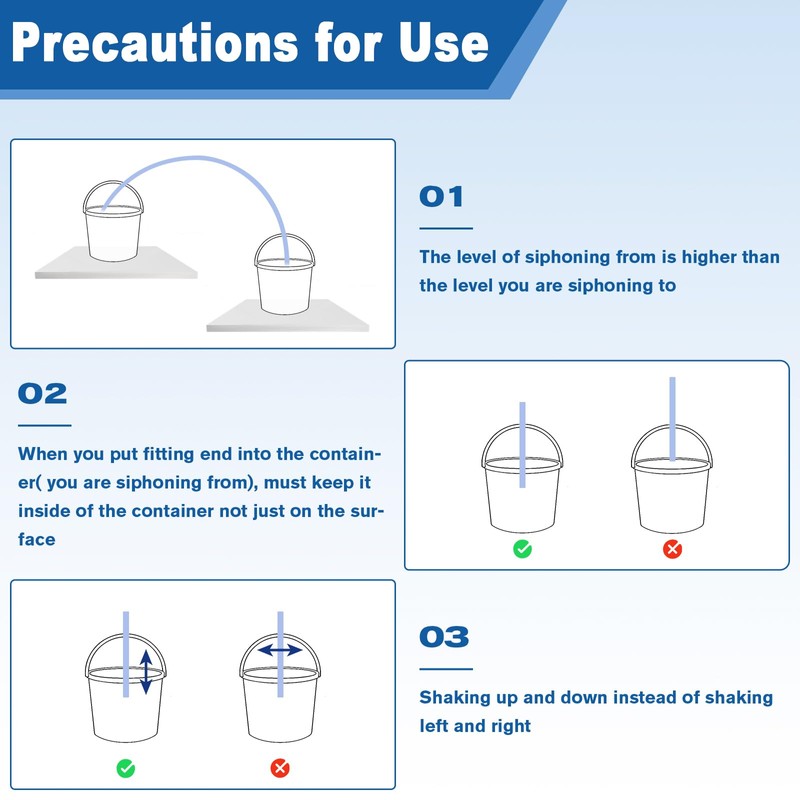 Precautions for Use

01

The level of siphoning from is higher than the level you are siphoning to

02

When you put fitting end into the container( you are siphoning from), must keep it inside of the container not just on the surface

03

Shaking up and down instead of shaking left and right