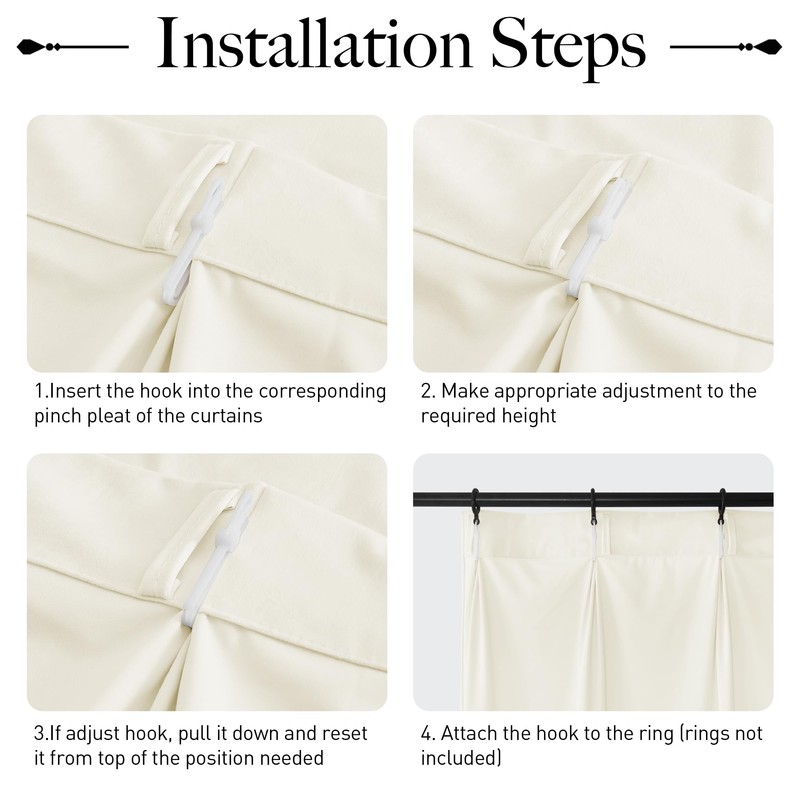 Installation Steps

1.Insert the hook into the corresponding pinch pleat of the curtains

2. Make appropriate adjustment to the required height

3.If adjust hook, pull it down and reset it from top of the position needed

4. Attach the hook to the ring (rings not included)