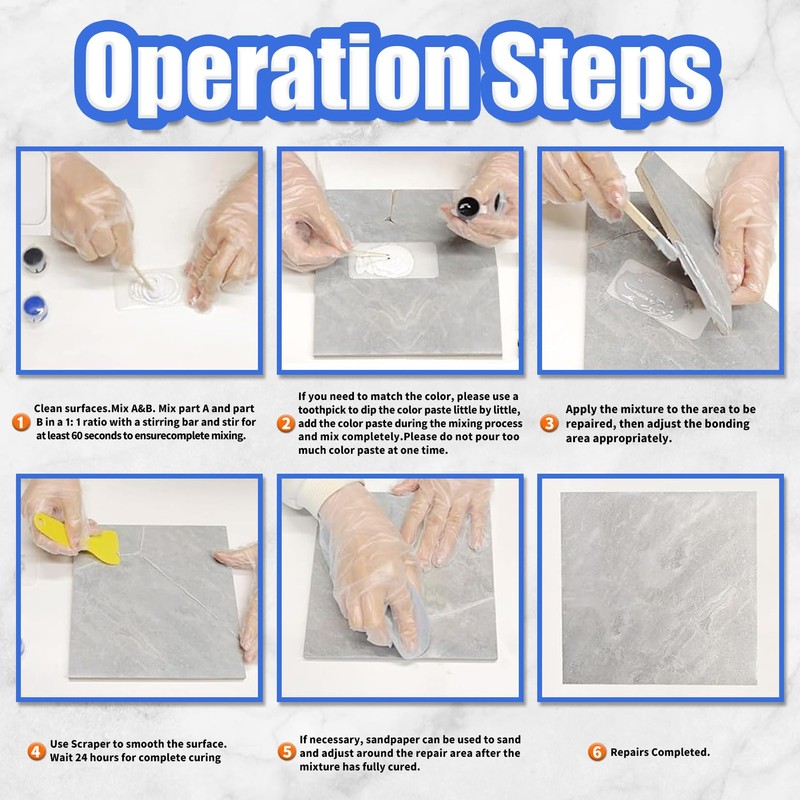 Operation Steps

1 Clean surfaces.Mix A&B. Mix part A and part B in a 1: 1 ratio with a stirring bar and stir for at least 60 seconds to ensurecomplete mixing.

2 If you need to match the color, please use a toothpick to dip the color paste little by little, add the color paste during the mixing process and mix completely.Please do not pour too much color paste at one time.

3 Apply the mixture to the area to be repaired, then adjust the bonding area appropriately.

4 Use Scraper to smooth the surface. Wait 24 hours for complete curing

5 If necessary, sandpaper can be used to sand and adjust around the repair area after the mixture has fully cured.

6 Repairs Completed.