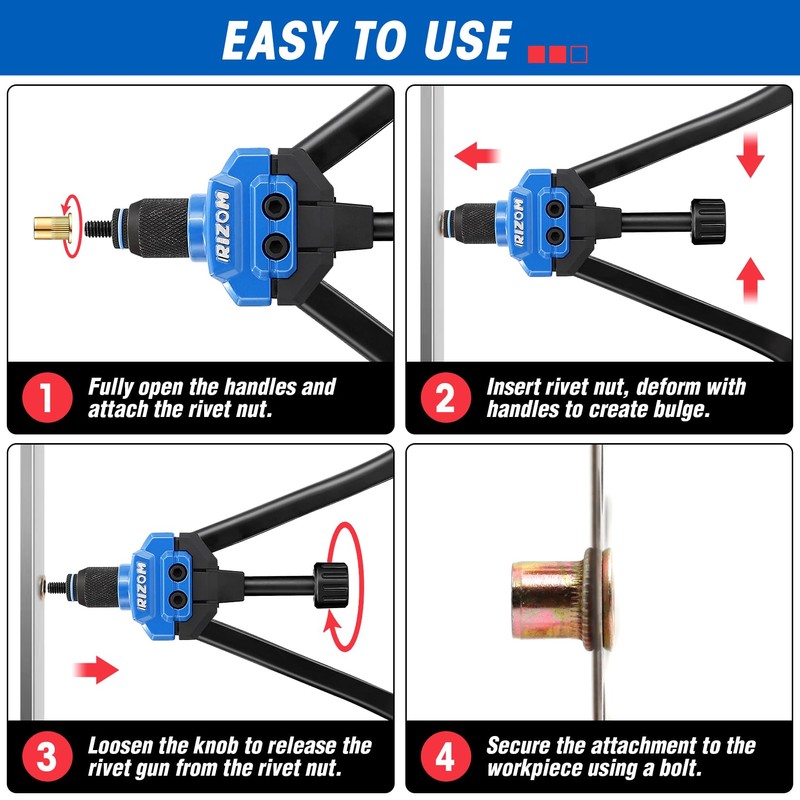 EASY TO USE

RIZOM

1 Fully open the handles and attach the rivet nut.

RIZOM

2 Insert rivet nut, deform with handles to create bulge.

RIZOM

3 Loosen the knob to release the rivet gun from the rivet nut.

4 Secure the attachment to the workpiece using a bolt.