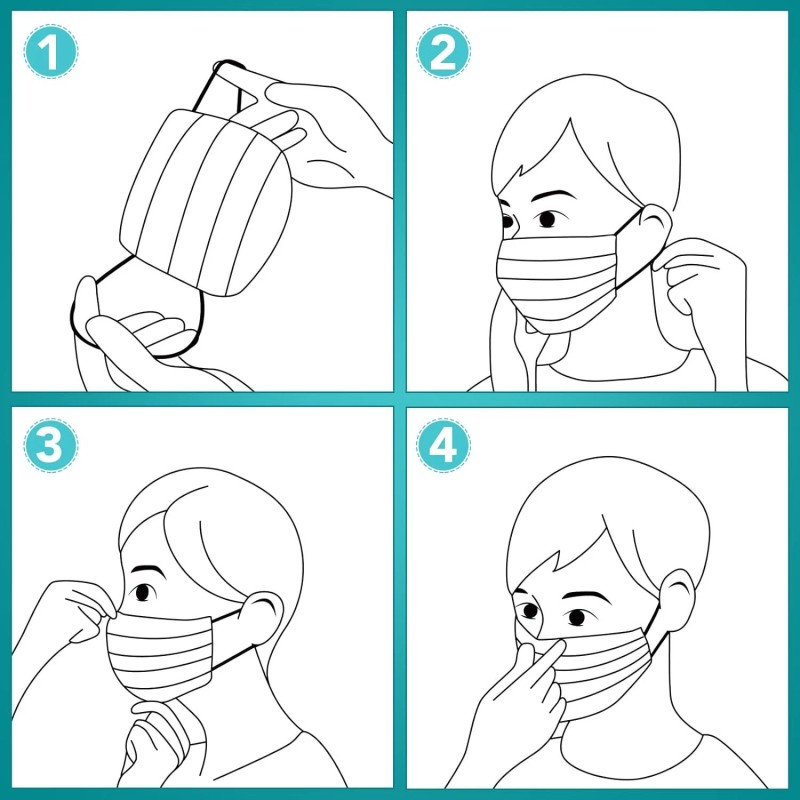 1

2

3

4