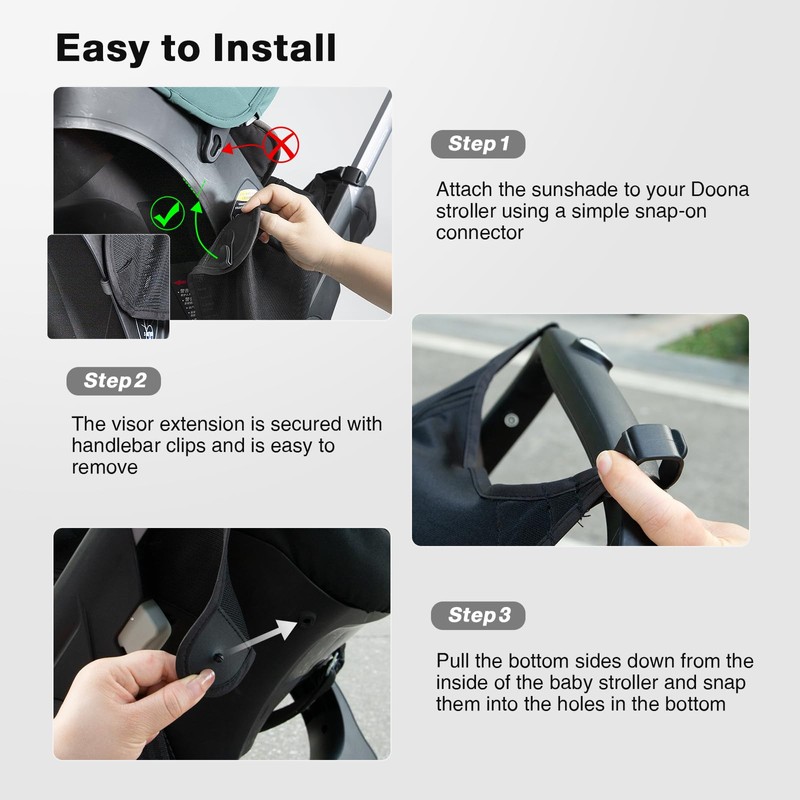 Easy to Install

Step 1

Attach the sunshade to your Doona stroller using a simple snap-on connector

Step 2

The visor extension is secured with handlebar clips and is easy to remove

Step 3

Pull the bottom sides down from the inside of the baby stroller and snap them into the holes in the bottom