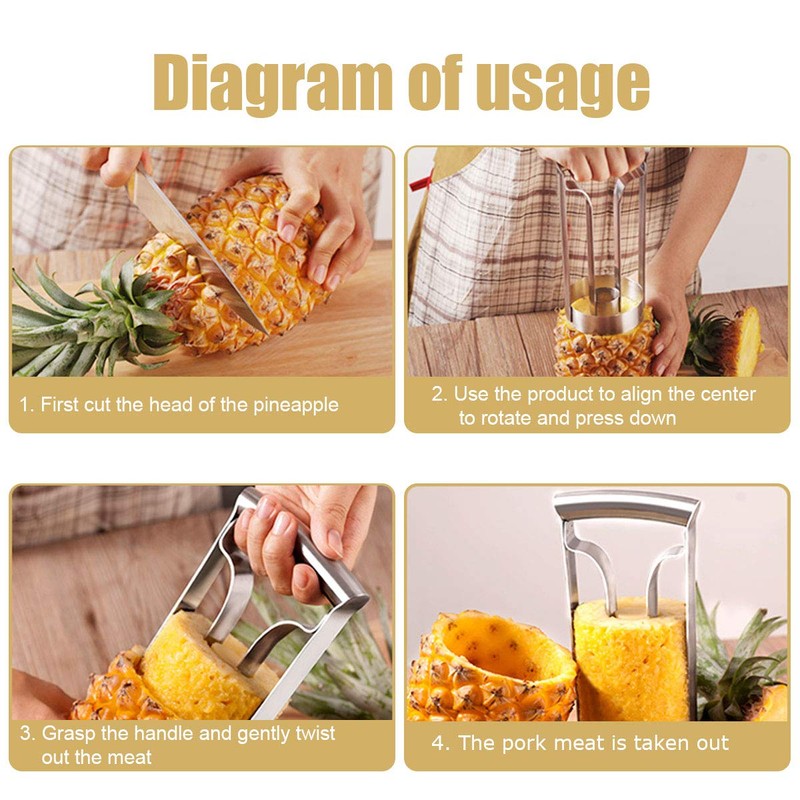 Diagram of usage

1. First cut the head of the pineapple

2. Use the product to align the center to rotate and press down

3. Grasp the handle and gently twist out the meat

4. The pork meat is taken out