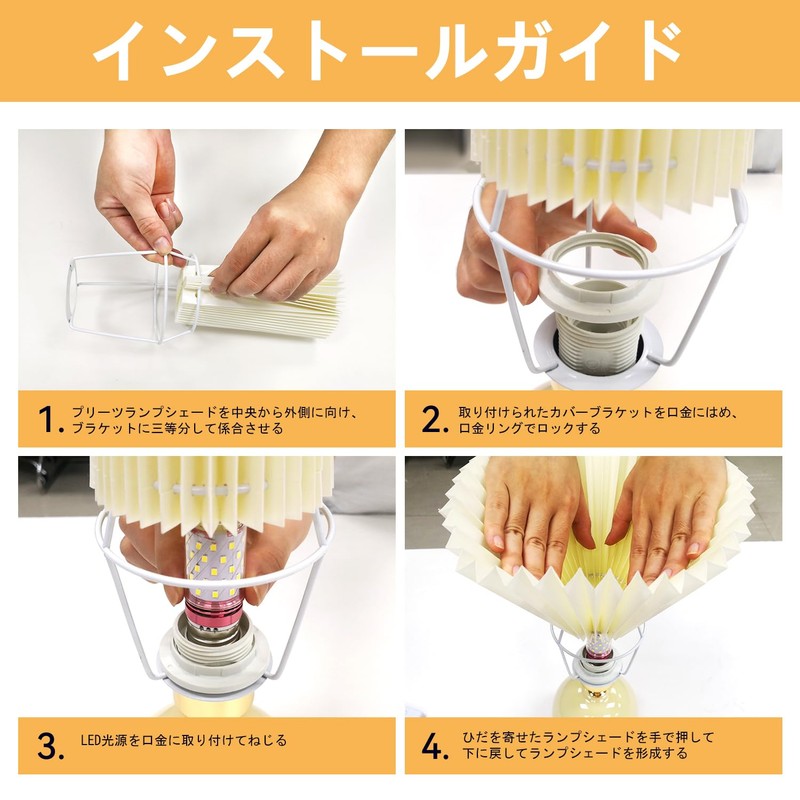 インストールガイド

1. プリーツランプシェードを中央から外側に向け、ブラケットに三等分して係合させる

2. 取り付けられたカバーブラケットを口金にはめ、口金リングでロックする

3. LED光源を口金に取り付けてねじる

4. ひだを寄せたランプシェードを手で押して下に戻してランプシェードを形成する