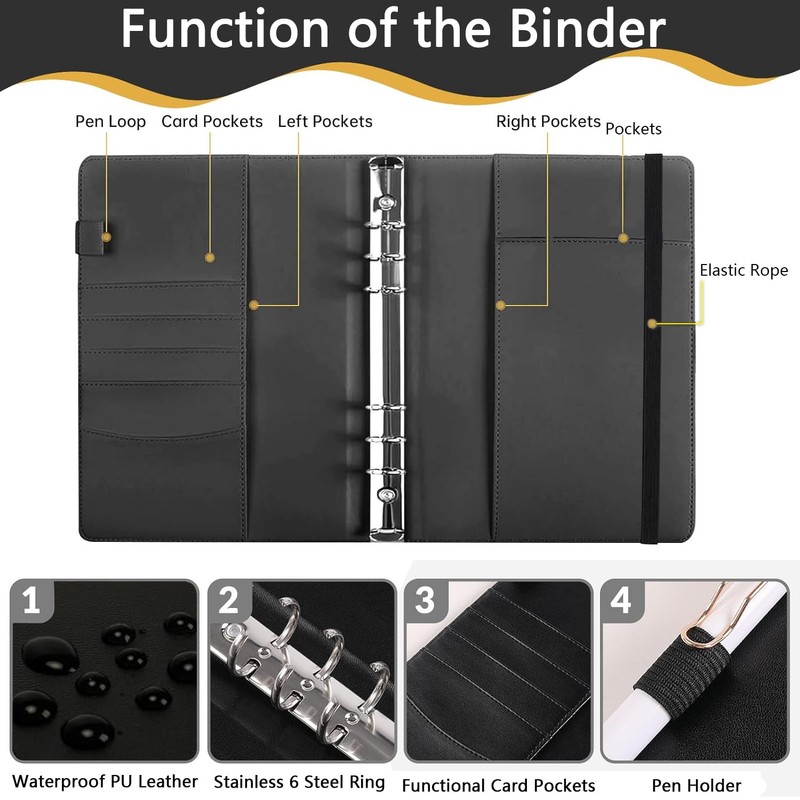 Function of the Binder

Pen Loop
Card Pockets
Left Pockets
Right Pockets
Pockets
Elastic Rope

1
Waterproof PU Leather

2
Stainless 6 Steel Ring

3
Functional Card Pockets

4
Pen Holder