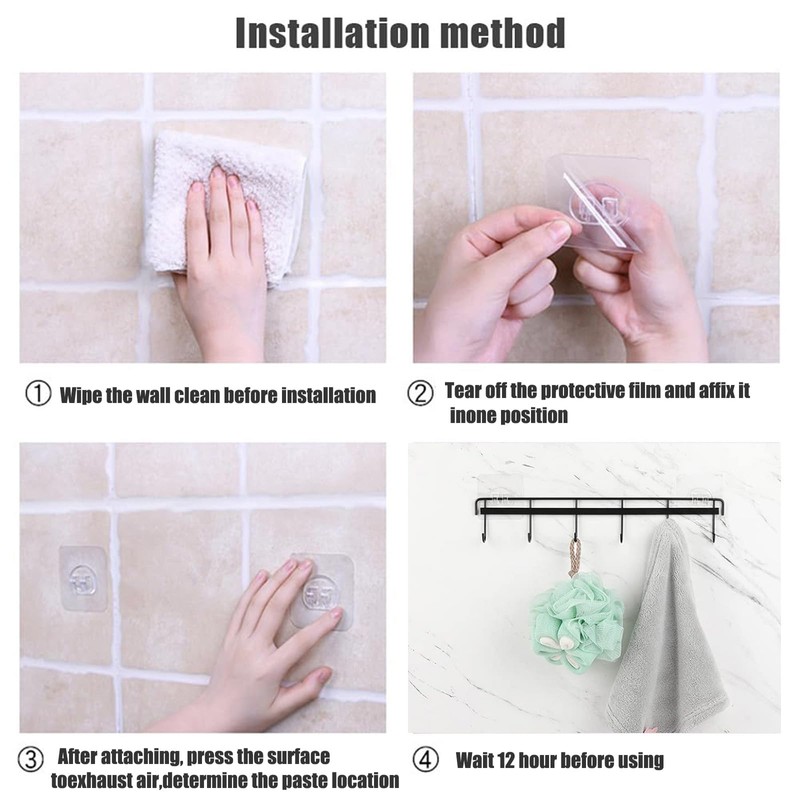 Installation method

① Wipe the wall clean before installation

② Tear off the protective film and affix it inone position

③ After attaching, press the surface toexhaust air,determine the paste location

④ Wait 12 hour before using