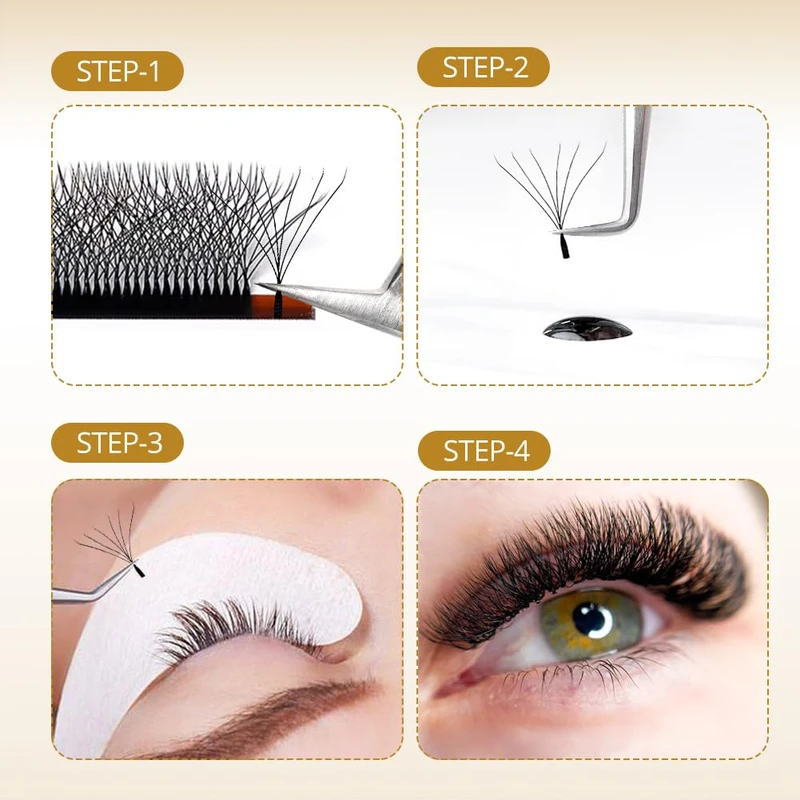 STEP-1

STEP-2

STEP-3

STEP-4