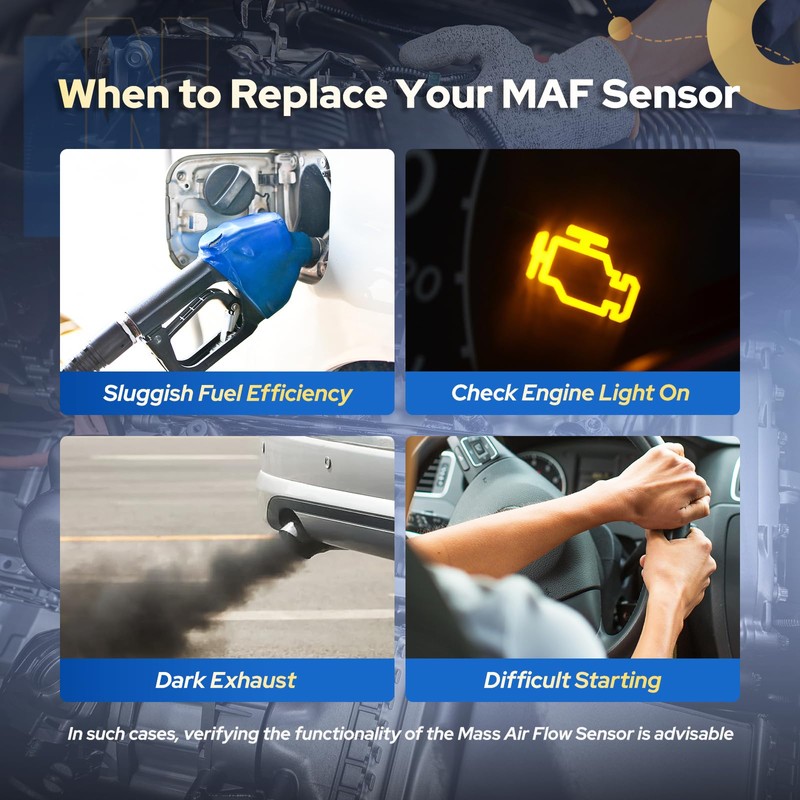 When to Replace Your MAF Sensor

Sluggish Fuel Efficiency

Check Engine Light On

Dark Exhaust

Difficult Starting

In such cases, verifying the functionality of the Mass Air Flow Sensor is advisable