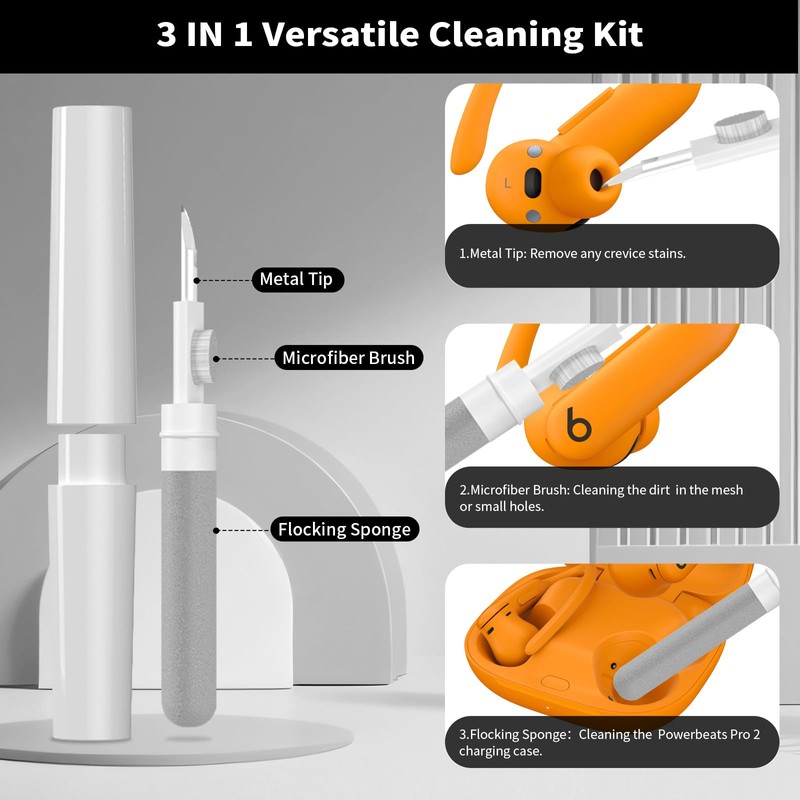 3 IN 1 Versatile Cleaning Kit

Metal Tip

Microfiber Brush

Flocking Sponge

L

1.Metal Tip: Remove any crevice stains.

b

2.Microfiber Brush: Cleaning the dirt in the mesh or small holes.

3.Flocking Sponge: Cleaning the Powerbeats Pro 2 charging case.