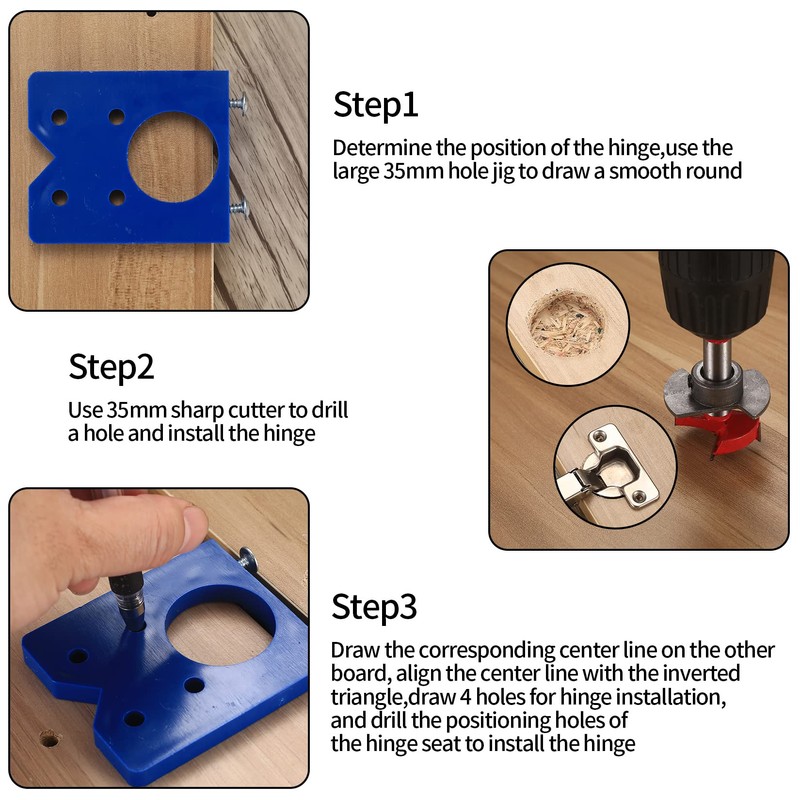 Step1

Determine the position of the hinge,use the large 35mm hole jig to draw a smooth round

Step2

Use 35mm sharp cutter to drill a hole and install the hinge

Step3

Draw the corresponding center line on the other board, align the center line with the inverted triangle,draw 4 holes for hinge installation, and drill the positioning holes of the hinge seat to install the hinge