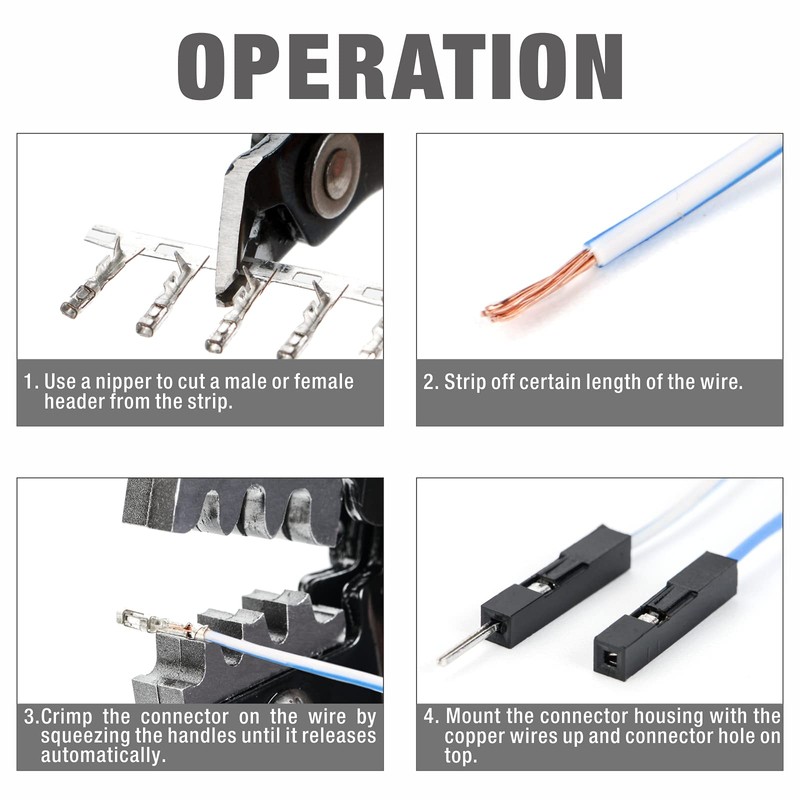 OPERATION

1. Use a nipper to cut a male or female header from the strip.

2. Strip off certain length of the wire.

3.Crimp the connector on the wire by squeezing the handles until it releases automatically.

4. Mount the connector housing with the copper wires up and connector hole on top.