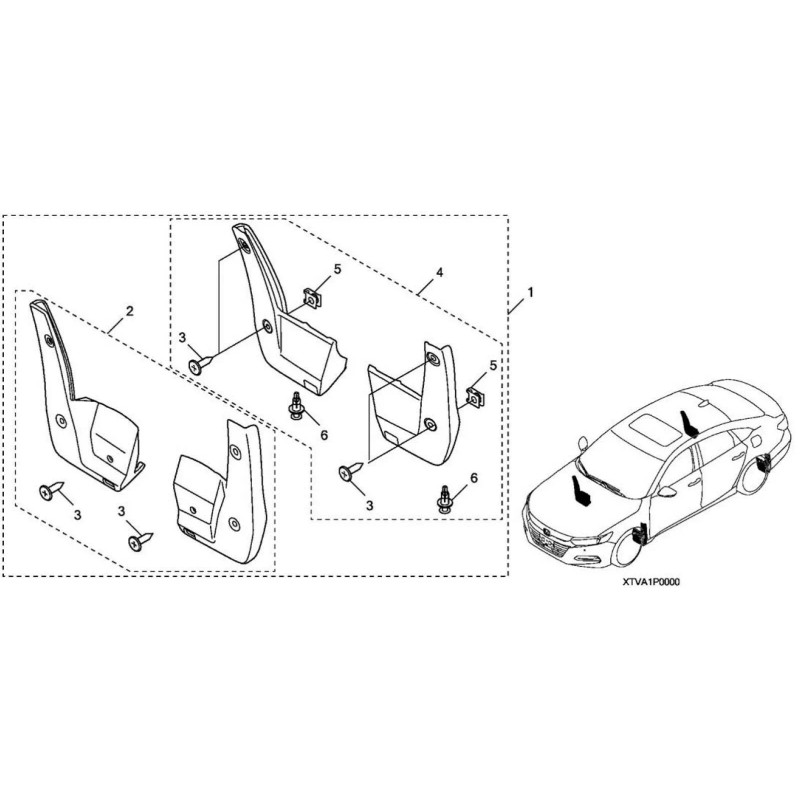 5
4
1
2
3
5
6
3
6
3
3
XTVA1P0000