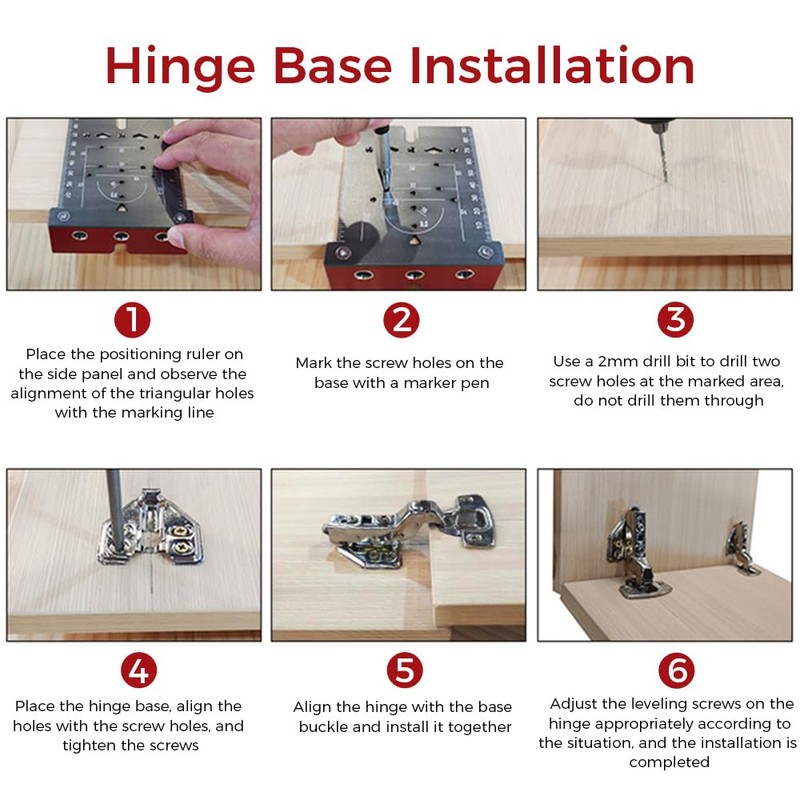 Hinge Base Installation

1

Place the positioning ruler on the side panel and observe the alignment of the triangular holes with the marking line

2

Mark the screw holes on the base with a marker pen

3

Use a 2mm drill bit to drill two screw holes at the marked area, do not drill them through

4

Place the hinge base, align the holes with the screw holes, and tighten the screws

5

Align the hinge with the base buckle and install it together

6

Adjust the leveling screws on the hinge appropriately according to the situation, and the installation is completed