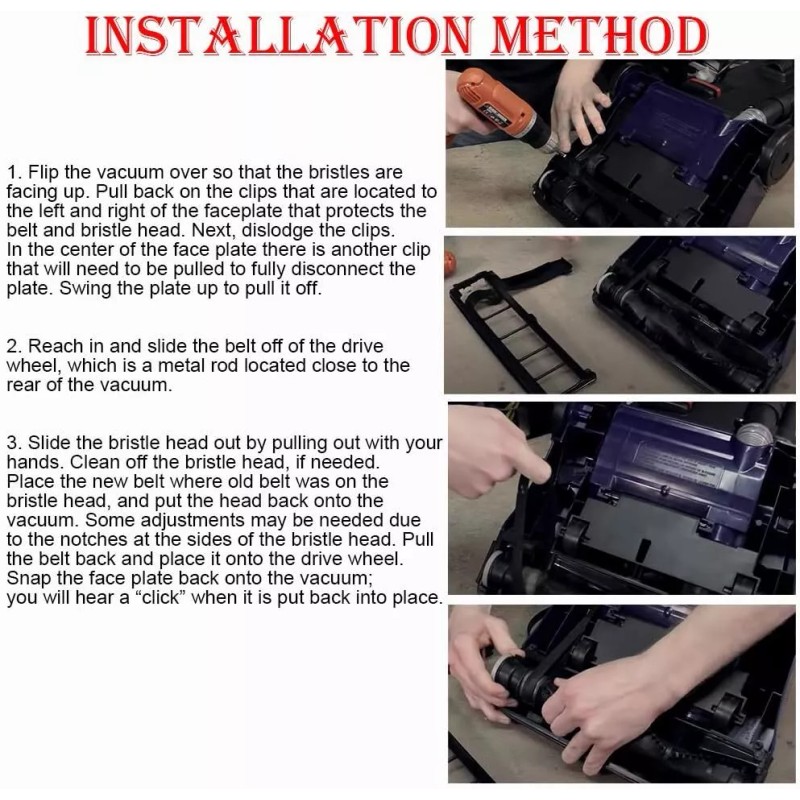 INSTALLATION METHOD

1. Flip the vacuum over so that the bristles are facing up. Pull back on the clips that are located to the left and right of the faceplate that protects the belt and bristle head. Next, dislodge the clips.
In the center of the face plate there is another clip that will need to be pulled to fully disconnect the plate. Swing the plate up to pull it off.

2. Reach in and slide the belt off of the drive wheel, which is a metal rod located close to the rear of the vacuum.

3. Slide the bristle head out by pulling out with your hands. Clean off the bristle head, if needed. Place the new belt where old belt was on the bristle head, and put the head back onto the vacuum. Some adjustments may be needed due to the notches at the sides of the bristle head. Pull the belt back and place it onto the drive wheel. Snap the face plate back onto the vacuum; you will hear a “click” when it is put back into place.