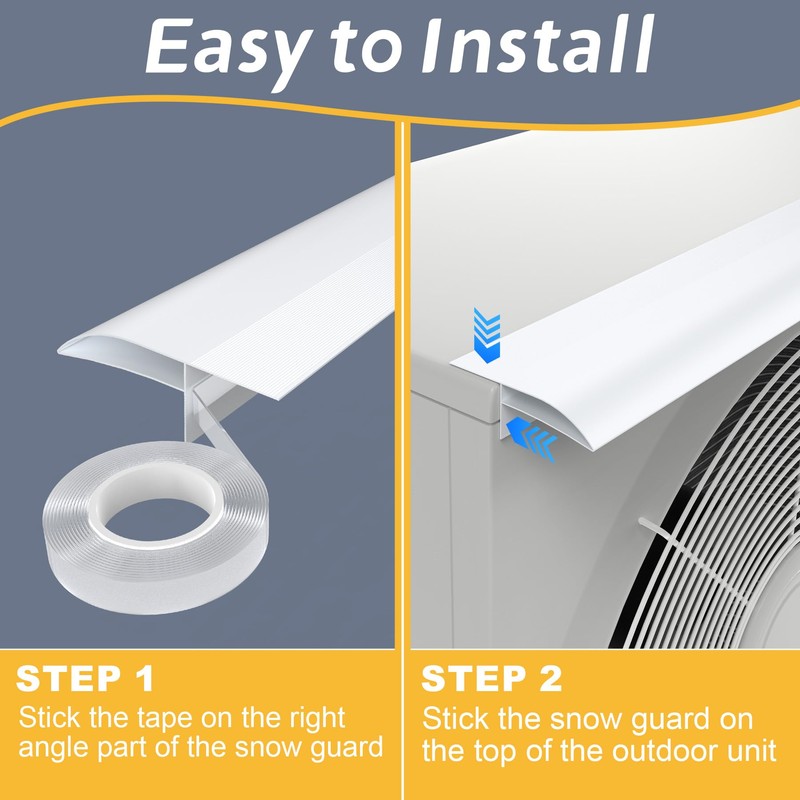 Easy to Install

STEP 1
Stick the tape on the right angle part of the snow guard

STEP 2
Stick the snow guard on the top of the outdoor unit